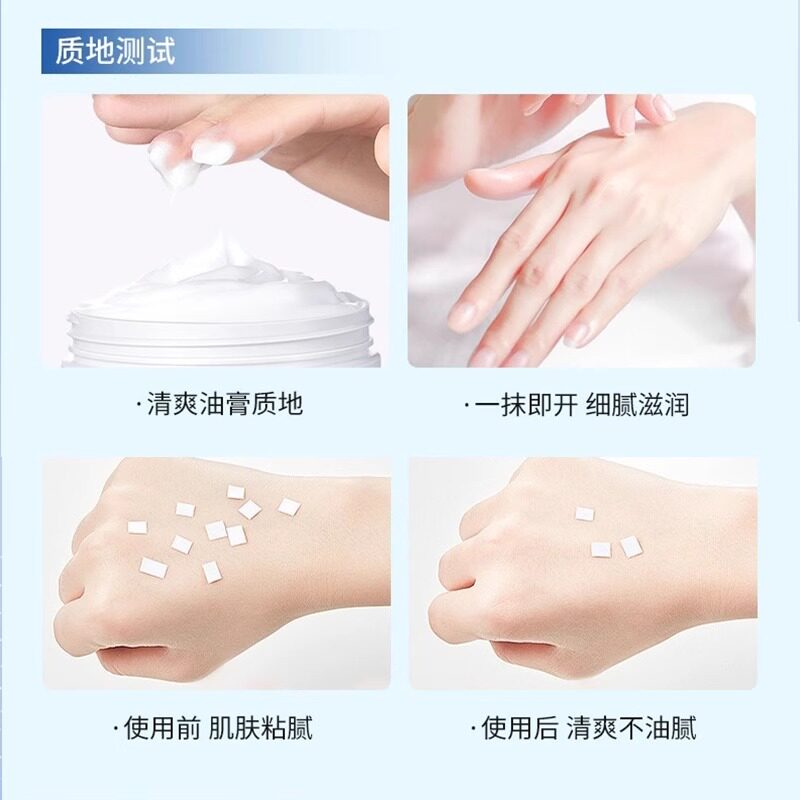 质地测试

·清爽油膏质地

·一抹即开 细腻滋润

·使用前 肌肤粘腻

·使用后 清爽不油腻