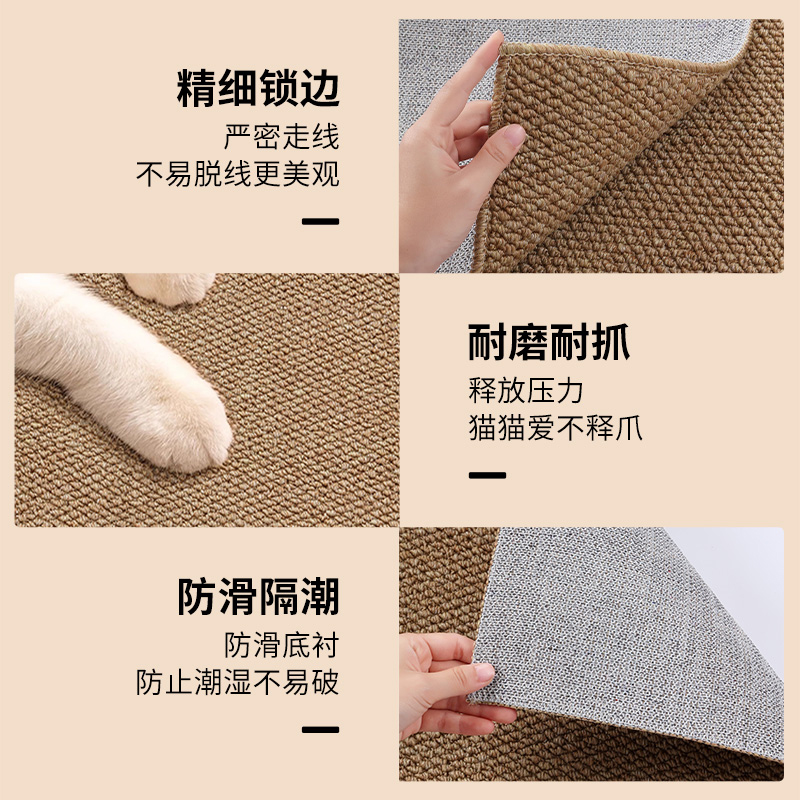 精细锁边
严密走线
不易脱线更美观

耐磨耐抓
释放压力
猫猫爱不释爪

防滑隔潮
防滑底衬
防止潮湿不易破