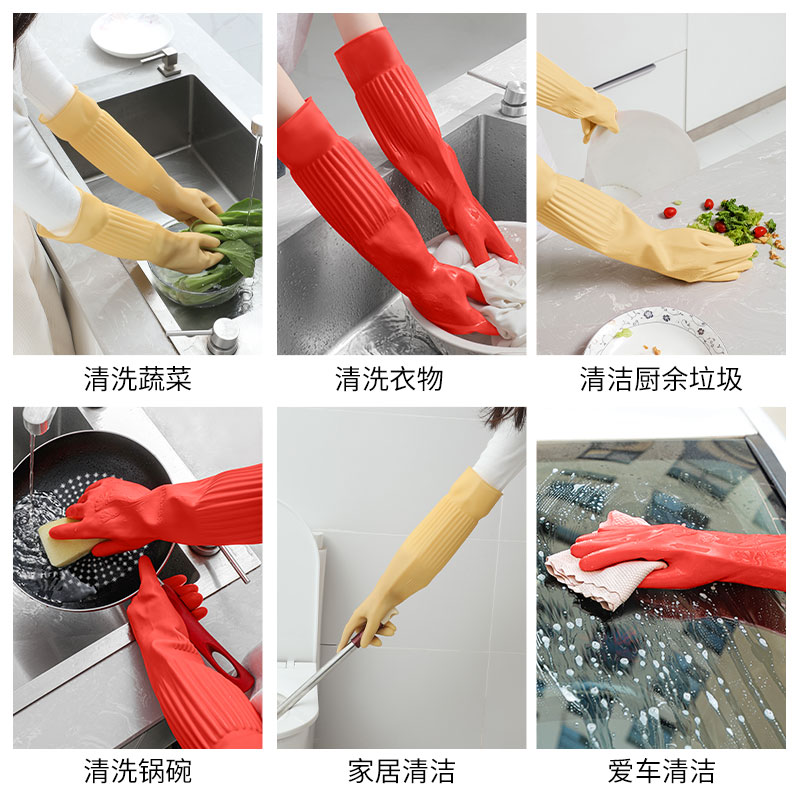 清洗蔬菜

清洗衣物

清洁厨余垃圾

清洗锅碗

家居清洁

爱车清洁