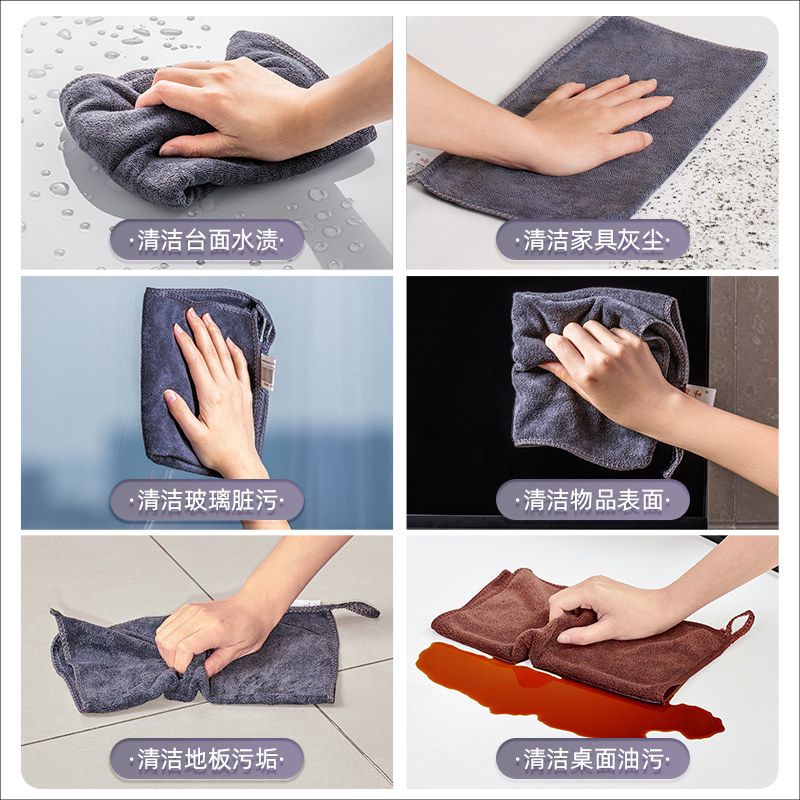 ·清洁台面水渍·

·清洁家具灰尘·

·清洁玻璃脏污·

·清洁物品表面·

·清洁地板污垢·

·清洁桌面油污·