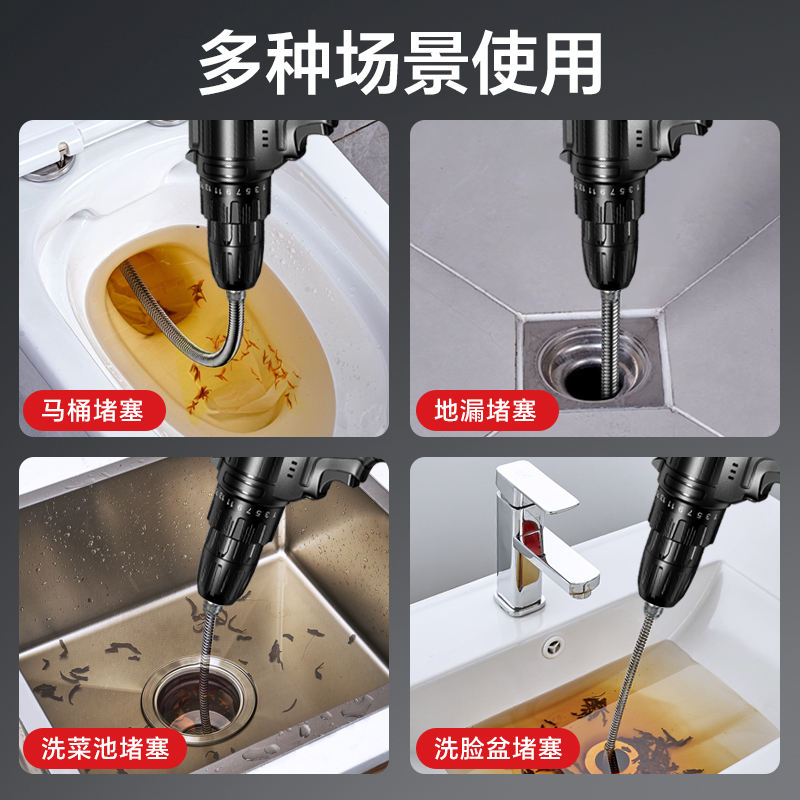 多种场景使用

马桶堵塞

地漏堵塞

洗菜池堵塞

洗脸盆堵塞