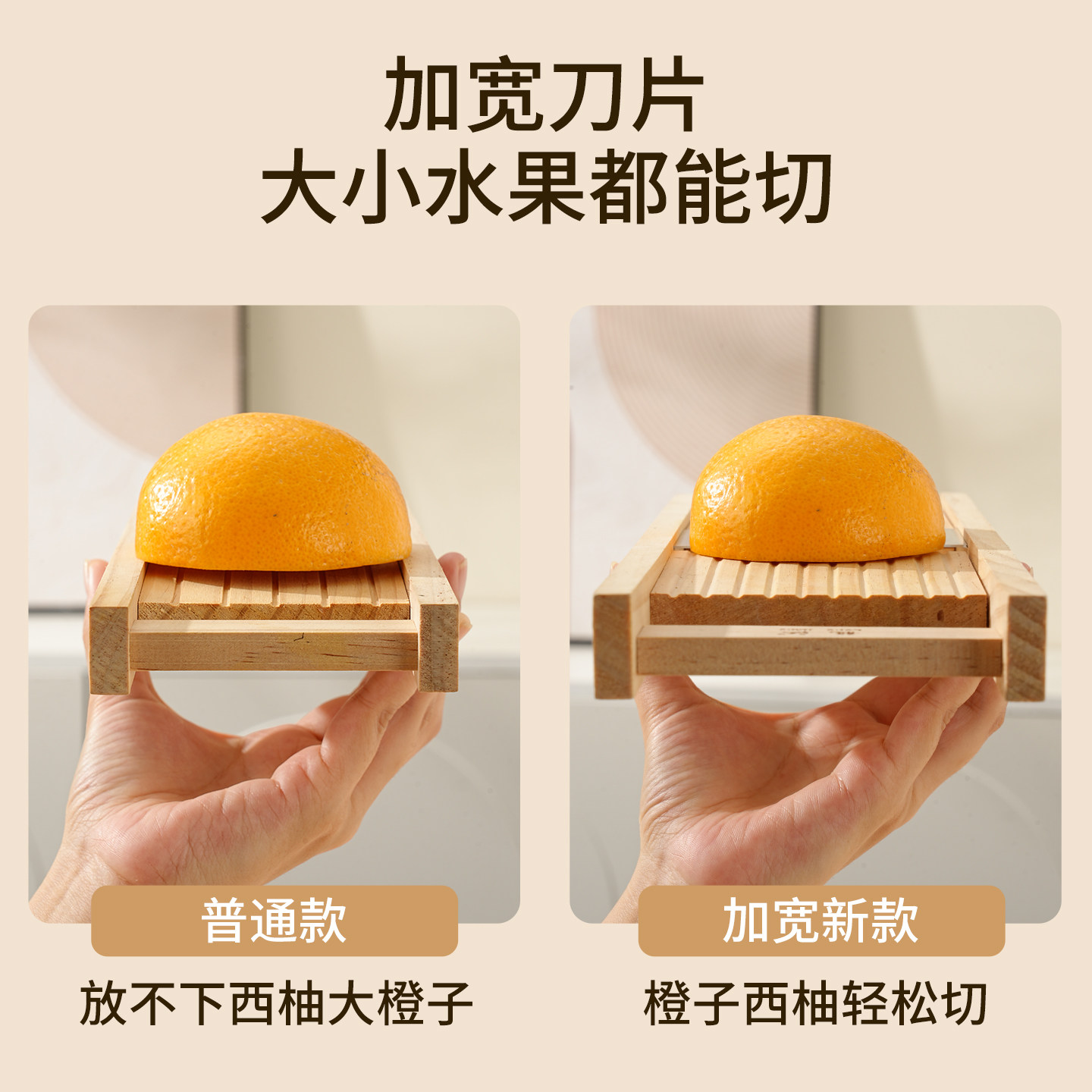 加宽刀片
大小水果都能切

普通款

放不下西柚大橙子

加宽新款

橙子西柚轻松切