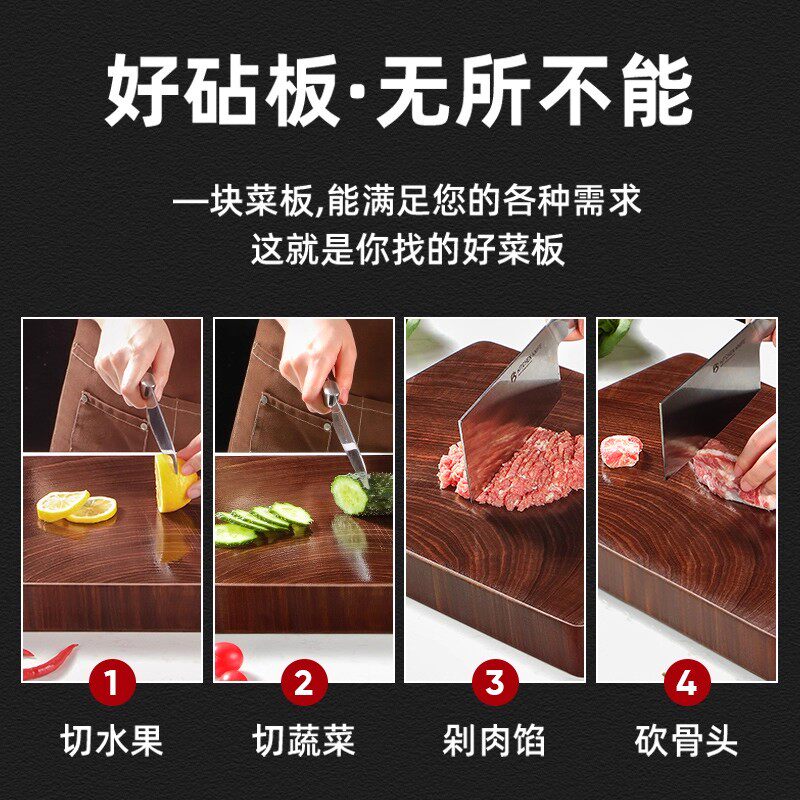 好砧板·无所不能

一块菜板,能满足您的各种需求
这就是你找的好菜板

1
切水果

2
切蔬菜

3
剁肉馅

4
砍骨头