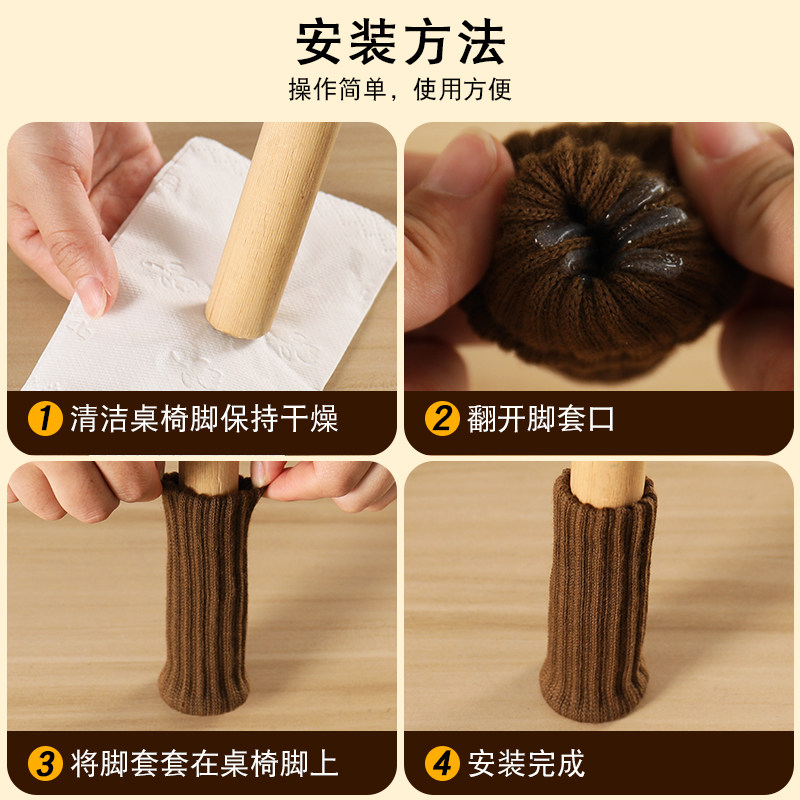 安装方法
操作简单，使用方便

1 清洁桌椅脚保持干燥

2 翻开脚套口

3 将脚套套在桌椅脚上

4 安装完成