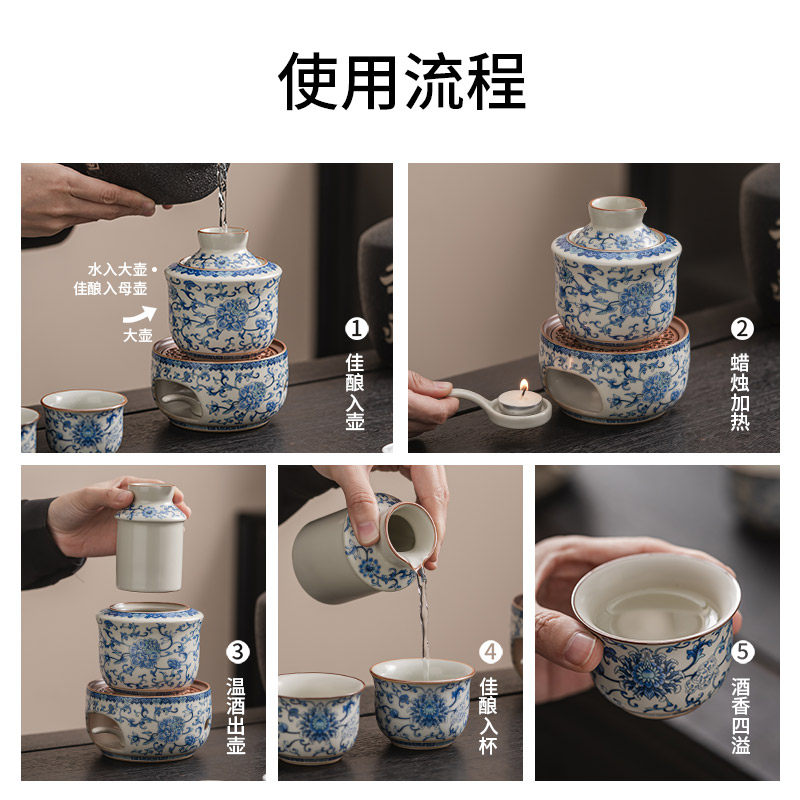 使用流程

水入大壶·
佳酿入母壶

大壶

①
佳酿入壶

②
蜡烛加热

③
温酒出壶

④
佳酿入杯

⑤
酒香四溢