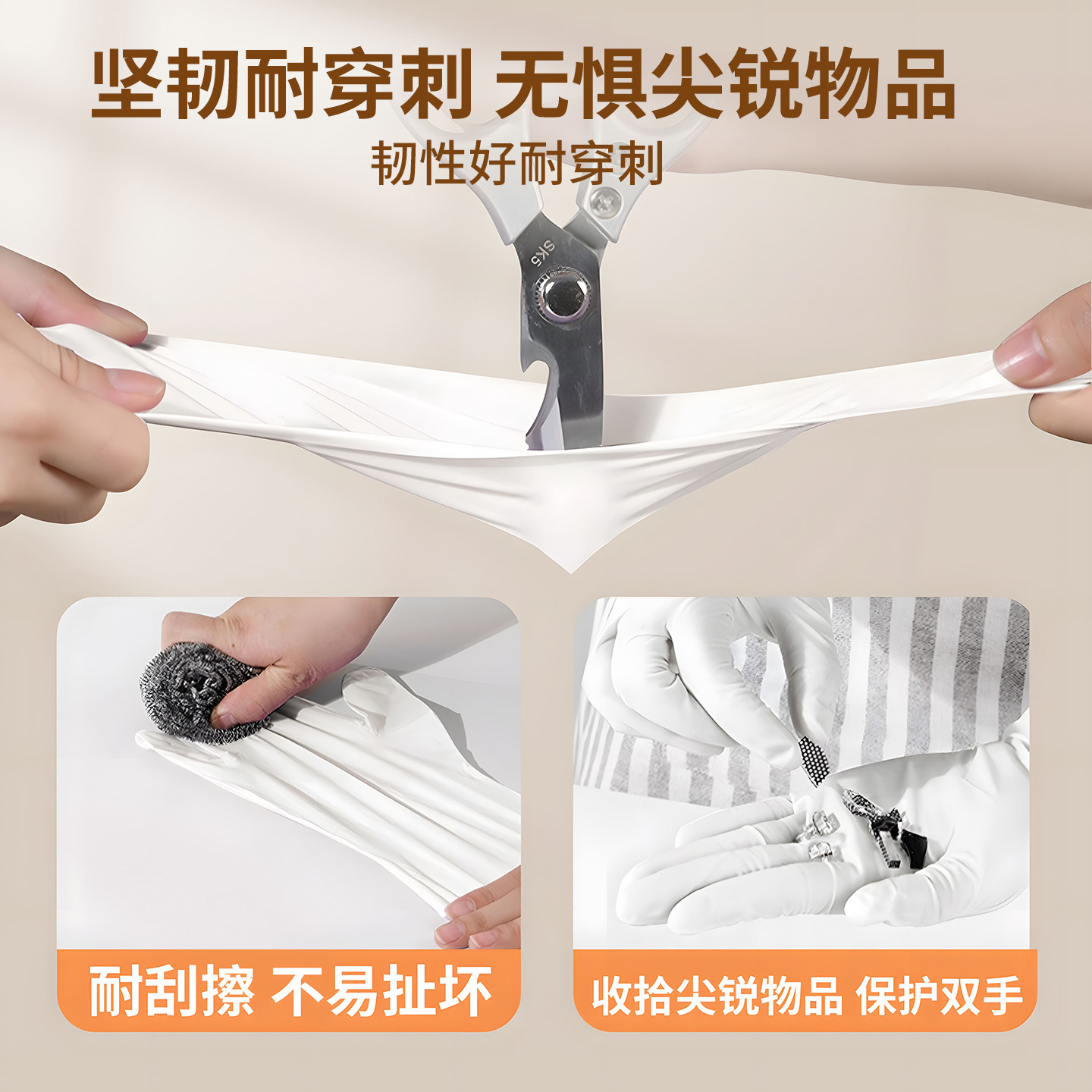 坚韧耐穿刺 无惧尖锐物品

韧性好耐穿刺

SK5

耐刮擦 不易扯坏

收拾尖锐物品 保护双手