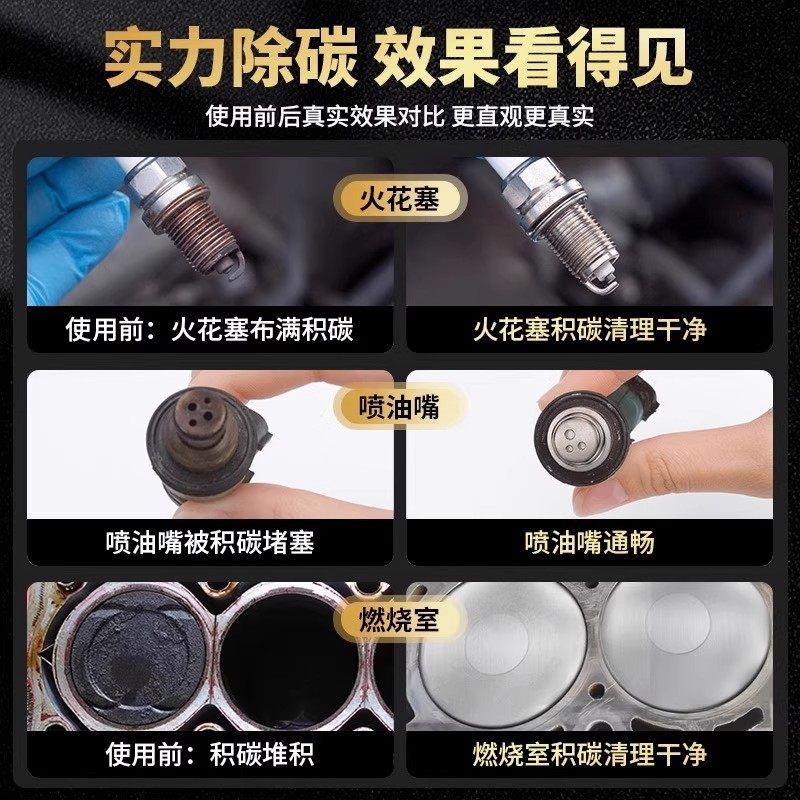 实力除碳 效果看得见

使用前后真实效果对比 更直观更真实

火花塞

使用前：火花塞布满积碳

火花塞积碳清理干净

喷油嘴

喷油嘴被积碳堵塞

喷油嘴通畅

燃烧室

使用前：积碳堆积

燃烧室积碳清理干净