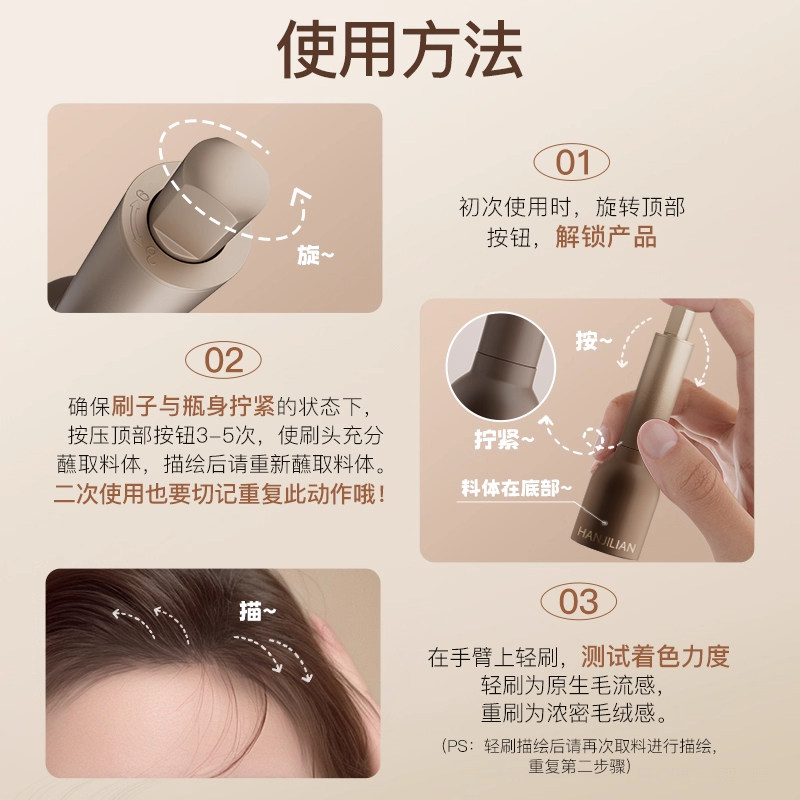 使用方法

旋~

01

初次使用时，旋转顶部按钮，解锁产品

02

确保刷子与瓶身拧紧的状态下，按压顶部按钮3-5次，使刷头充分蘸取料体，描绘后请重新蘸取料体。二次使用也要切记重复此动作哦！

按~

拧紧~

料体在底部~

HANJILIAN

描~

03

在手臂上轻刷，测试着色力度
轻刷为原生毛流感，
重刷为浓密毛绒感。

(PS：轻刷描绘后请再次取料进行描绘，重复第二步骤)