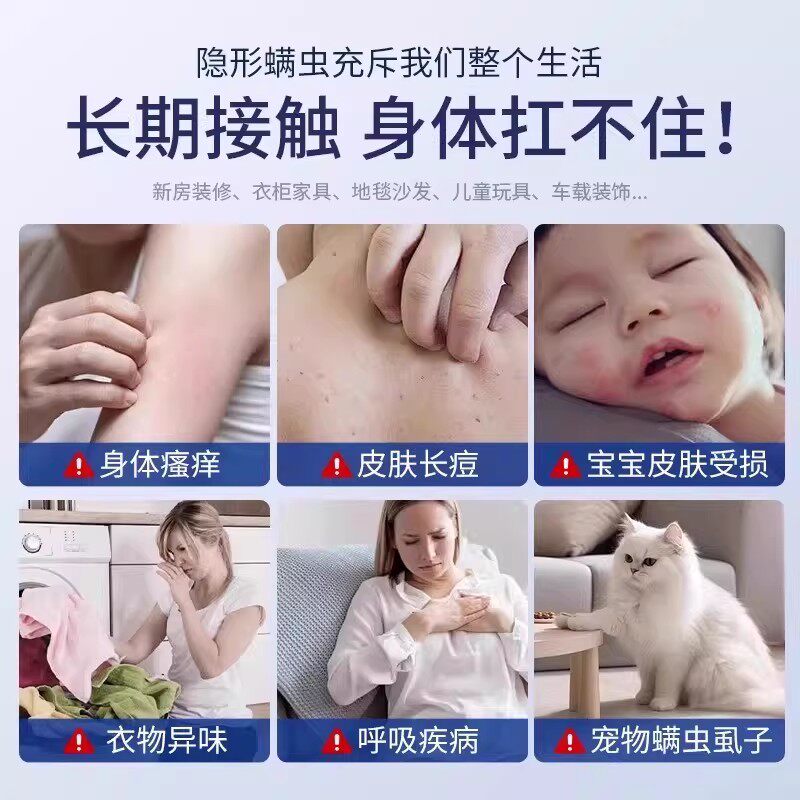 隐形螨虫充斥我们整个生活

长期接触 身体扛不住！

新房装修、衣柜家具、地毯沙发、儿童玩具、车载装饰...

身体瘙痒

皮肤长痘

宝宝皮肤受损

衣物异味

呼吸疾病

宠物螨虫虱子