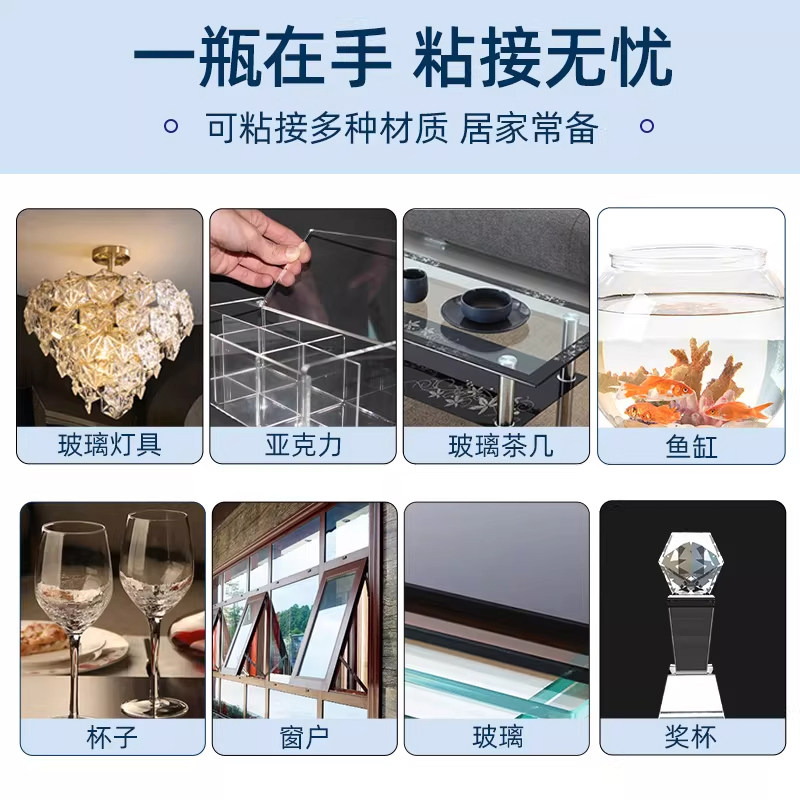 一瓶在手 粘接无忧

可粘接多种材质 居家常备

玻璃灯具

亚克力

玻璃茶几

鱼缸

杯子

窗户

玻璃

奖杯