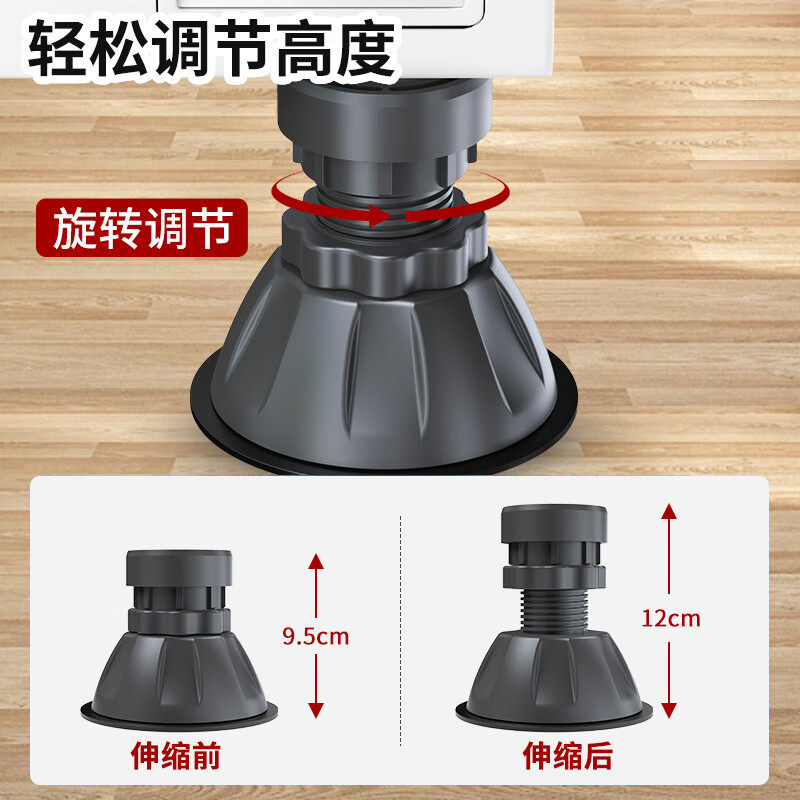 轻松调节高度

旋转调节

9.5cm

伸缩前

12cm

伸缩后