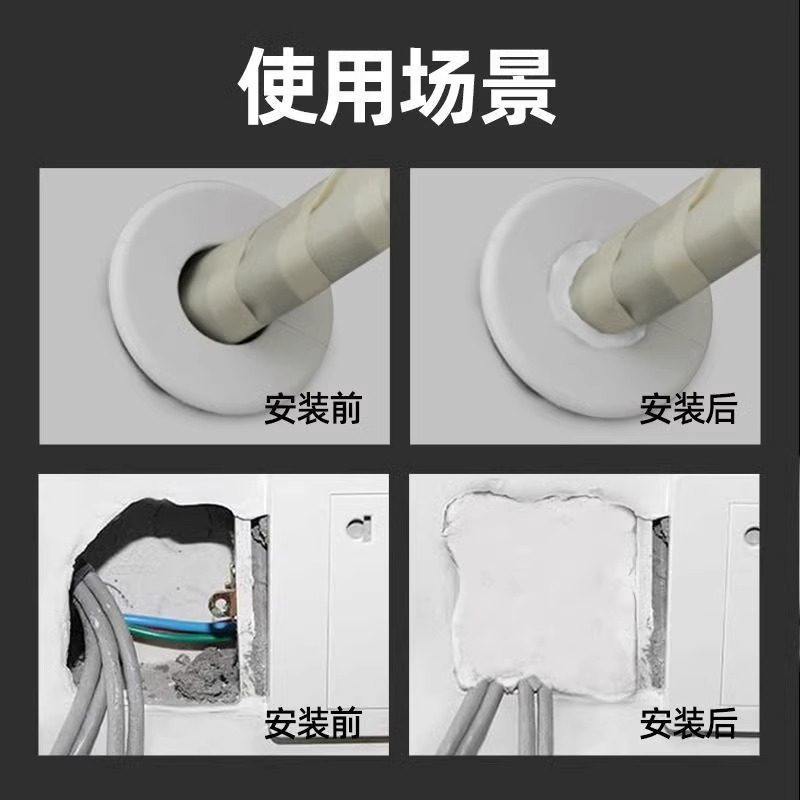 使用场景

安装前

安装后

安装前

安装后