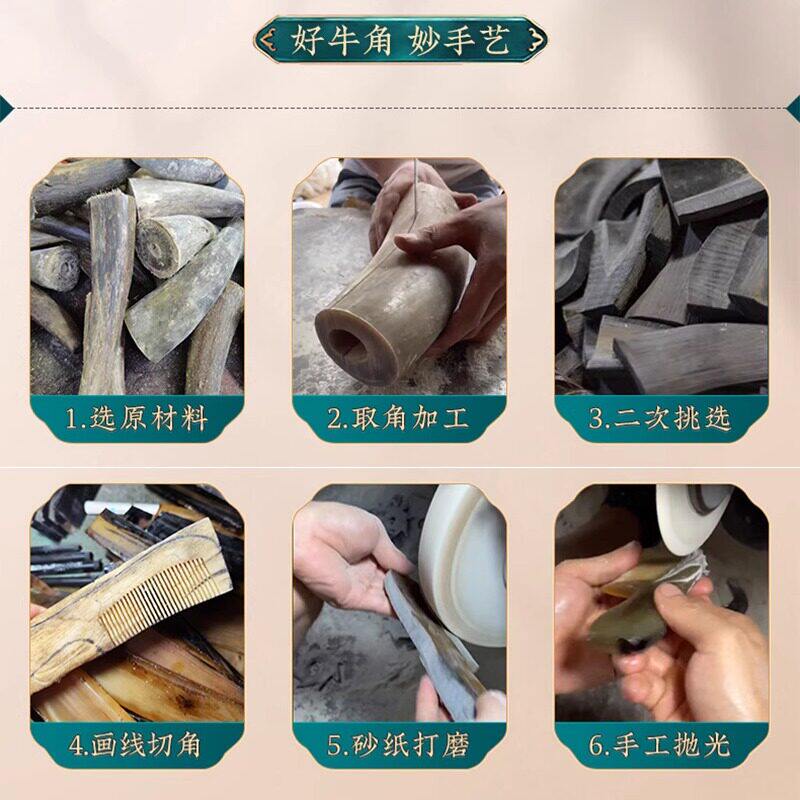 好牛角 妙手艺

1.选原材料

2.取角加工

3.二次挑选

4.画线切角

5.砂纸打磨

6.手工抛光