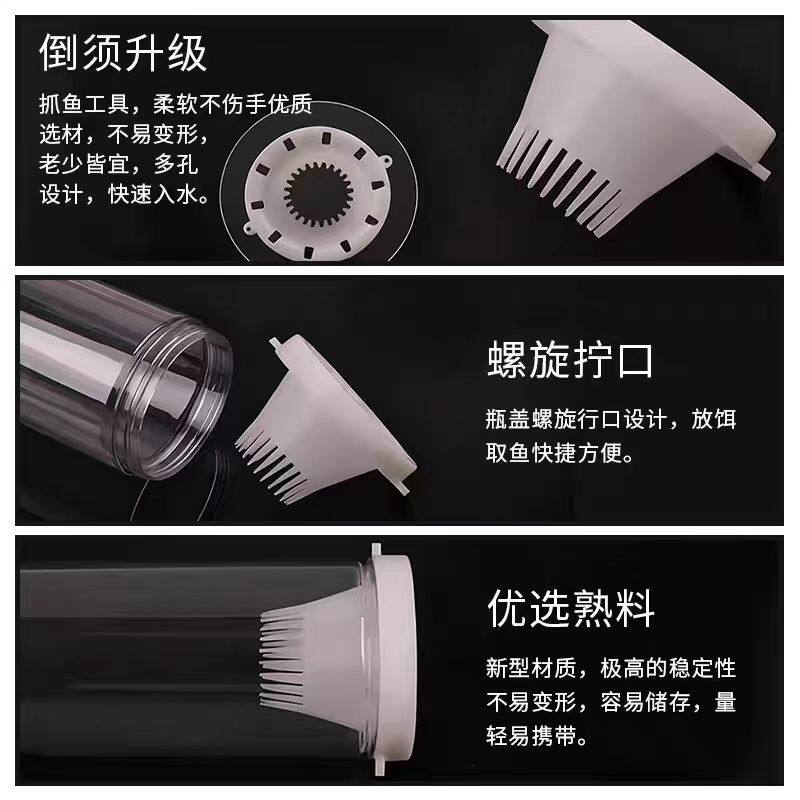 倒须升级

抓鱼工具，柔软不伤手优质选材，不易变形，老少皆宜，多孔设计，快速入水。

螺旋拧口

瓶盖螺旋行口设计，放饵取鱼快捷方便。

优选熟料

新型材质，极高的稳定性不易变形，容易储存，量轻易携带。