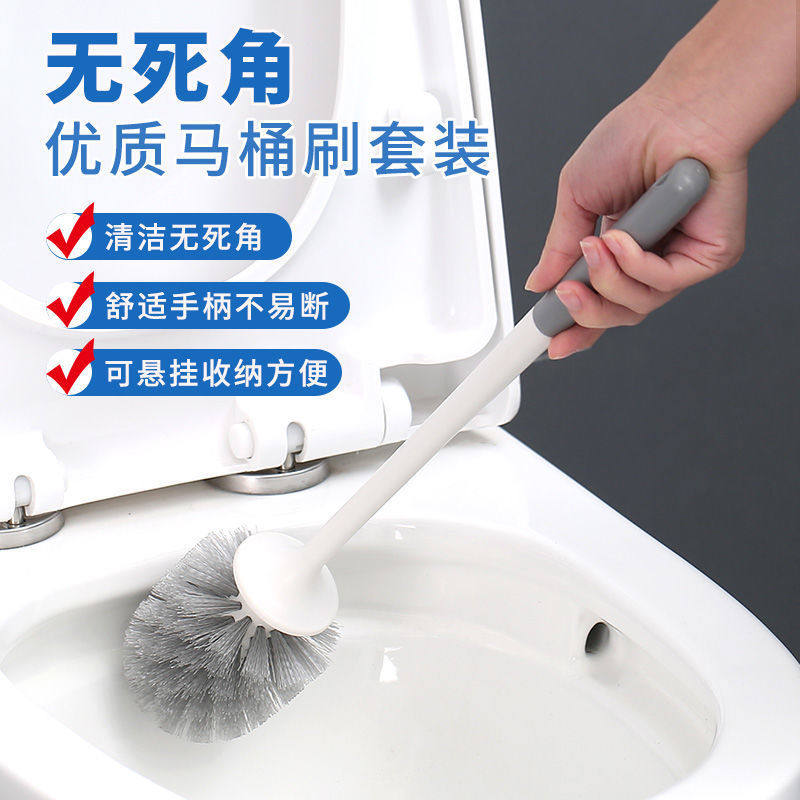 无死角
优质马桶刷套装

清洁无死角

舒适手柄不易断

可悬挂收纳方便