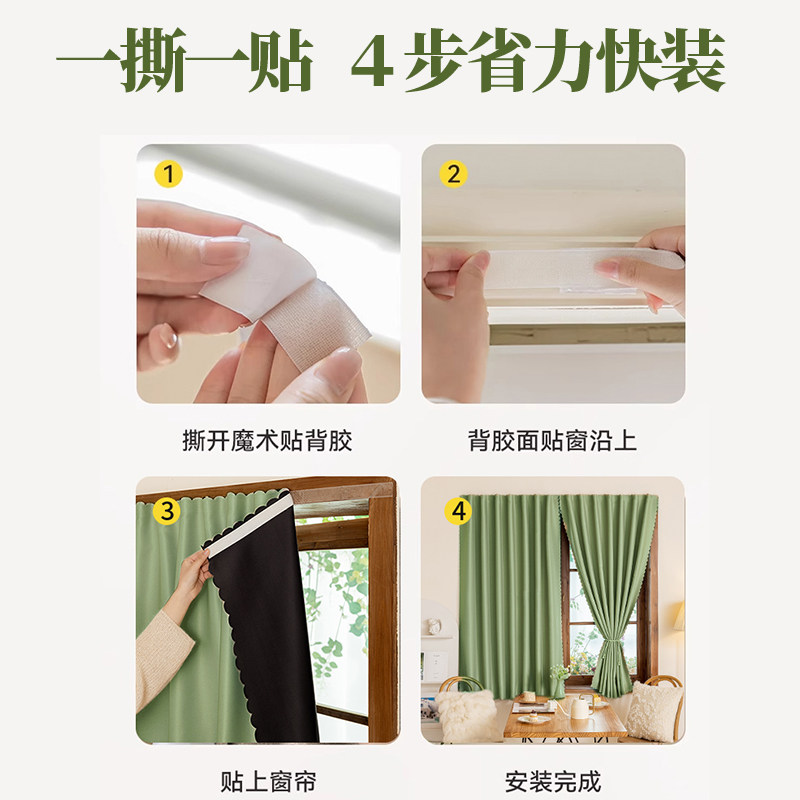 一撕一贴 4步省力快装

1
撕开魔术贴背胶

2
背胶面贴窗沿上

3
贴上窗帘

4
安装完成