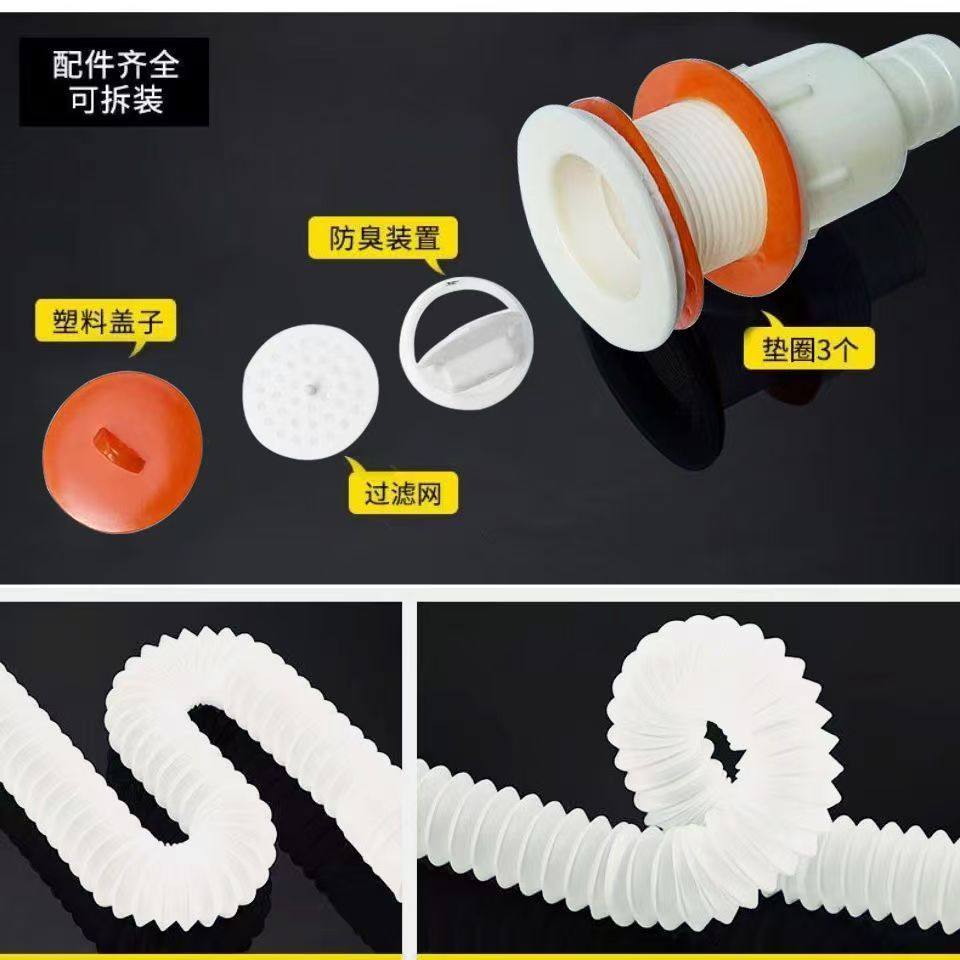 配件齐全
可拆装

防臭装置

塑料盖子

垫圈3个

过滤网