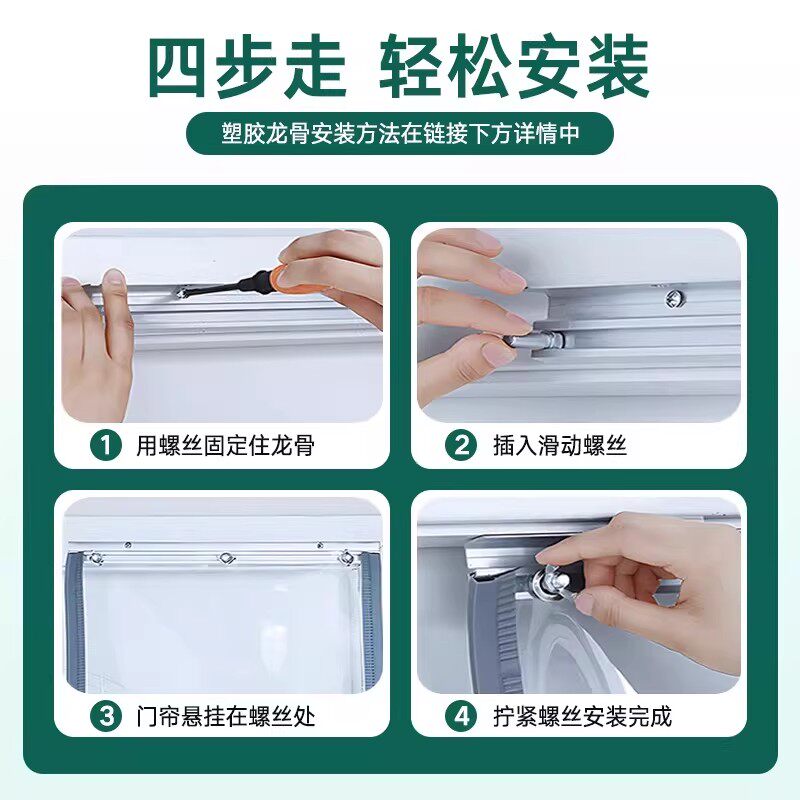 四步走 轻松安装

塑胶龙骨安装方法在链接下方详情中

1 用螺丝固定住龙骨

2 插入滑动螺丝

3 门帘悬挂在螺丝处

4 拧紧螺丝安装完成