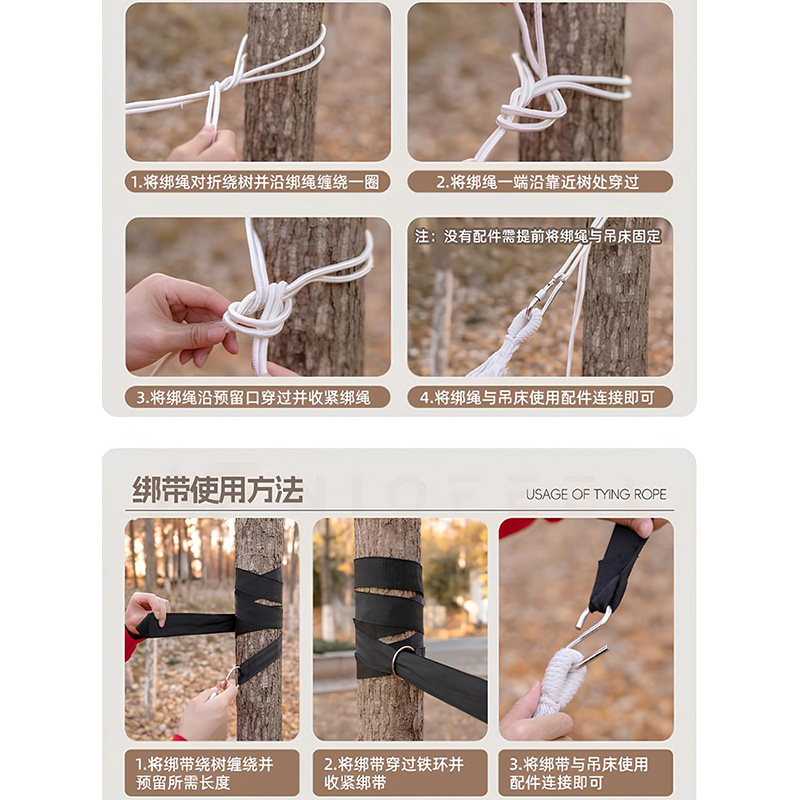 1.将绑绳对折绕树并沿绑绳缠绕一圈

2.将绑绳一端沿靠近树处穿过

3.将绑绳沿预留口穿过并收紧绑绳

注：没有配件需提前将绑绳与吊床固定

4.将绑绳与吊床使用配件连接即可

绑带使用方法

USAGE OF TYING ROPE

1.将绑带绕树缠绕并预留所需长度

2.将绑带穿过铁环并收紧绑带

3.将绑带与吊床使用配件连接即可