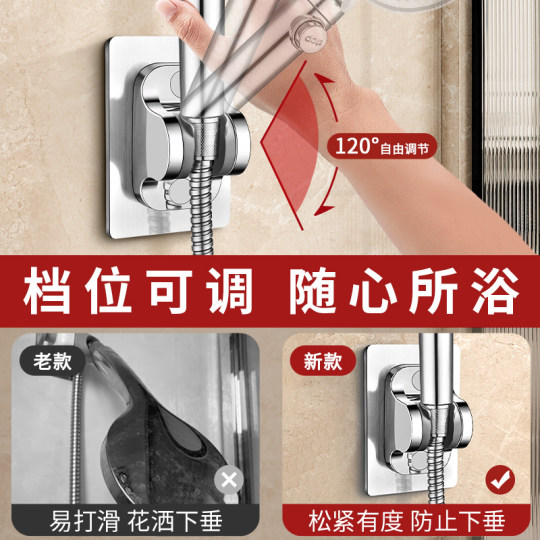 120°自由调节

档位可调 随心所浴

老款

易打滑 花洒下垂

新款

松紧有度 防止下垂