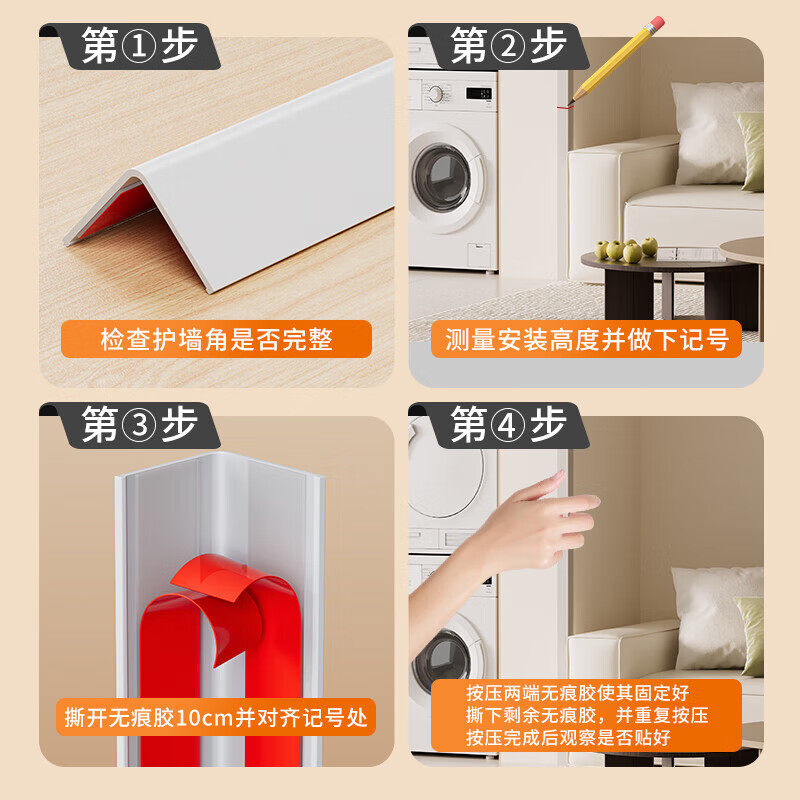 第①步

检查护墙角是否完整

第②步

测量安装高度并做下记号

第③步

撕开无痕胶10cm并对齐记号处

第④步

按压两端无痕胶使其固定好
撕下剩余无痕胶，并重复按压
按压完成后观察是否贴好