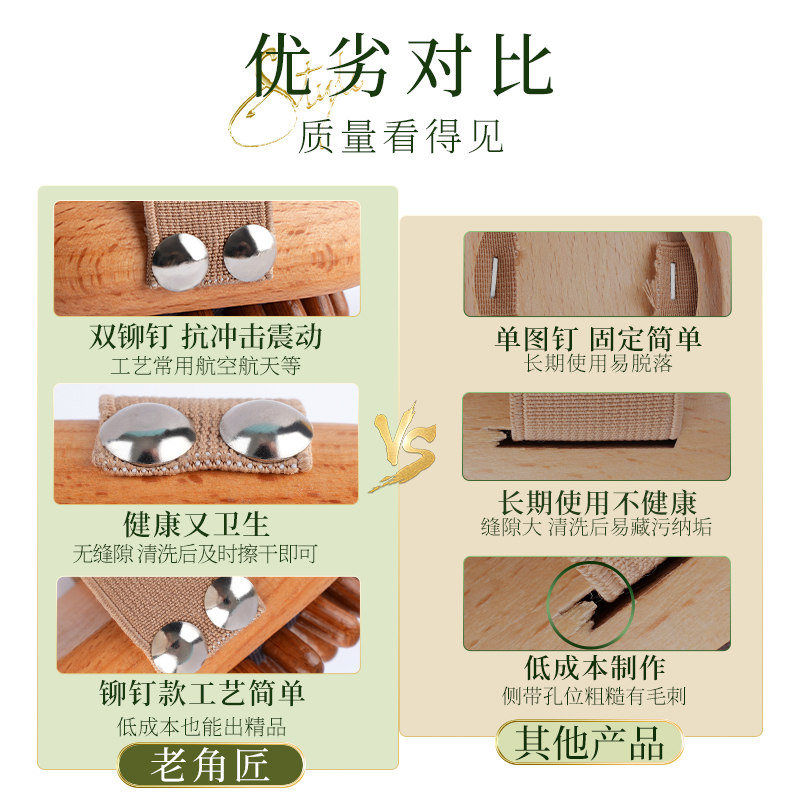 优劣对比
质量看得见

双铆钉 抗冲击震动
工艺常用航空航天等

健康又卫生
无缝隙 清洗后及时擦干即可

铆钉款工艺简单
低成本也能出精品

老角匠

VS

单图钉 固定简单
长期使用易脱落

长期使用不健康
缝隙大 清洗后易藏污纳垢

低成本制作
侧带孔位粗糙有毛刺

其他产品