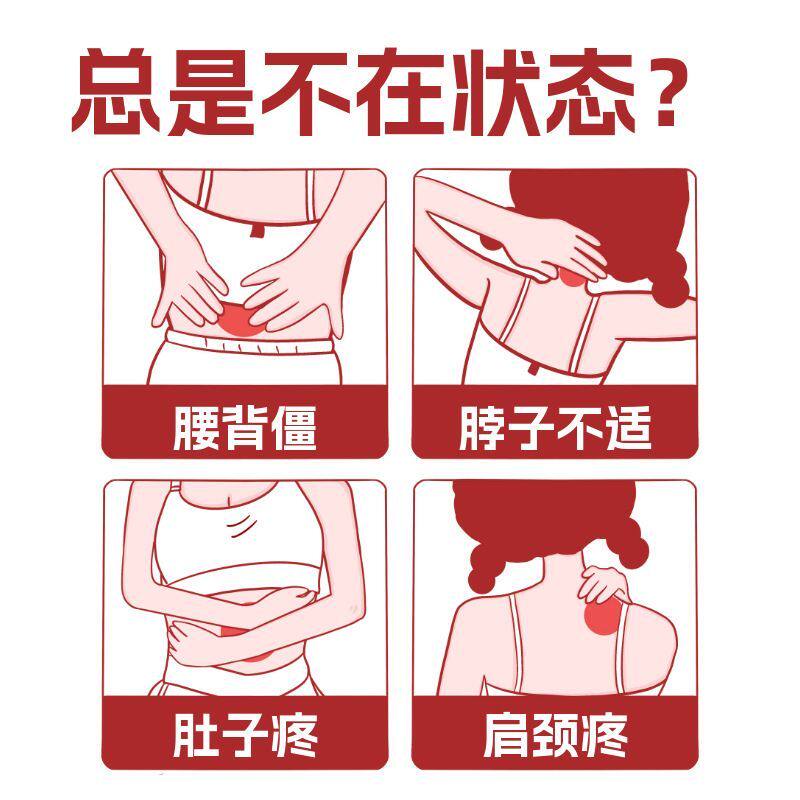 总是不在状态？

腰背僵

脖子不适

肚子疼

肩颈疼