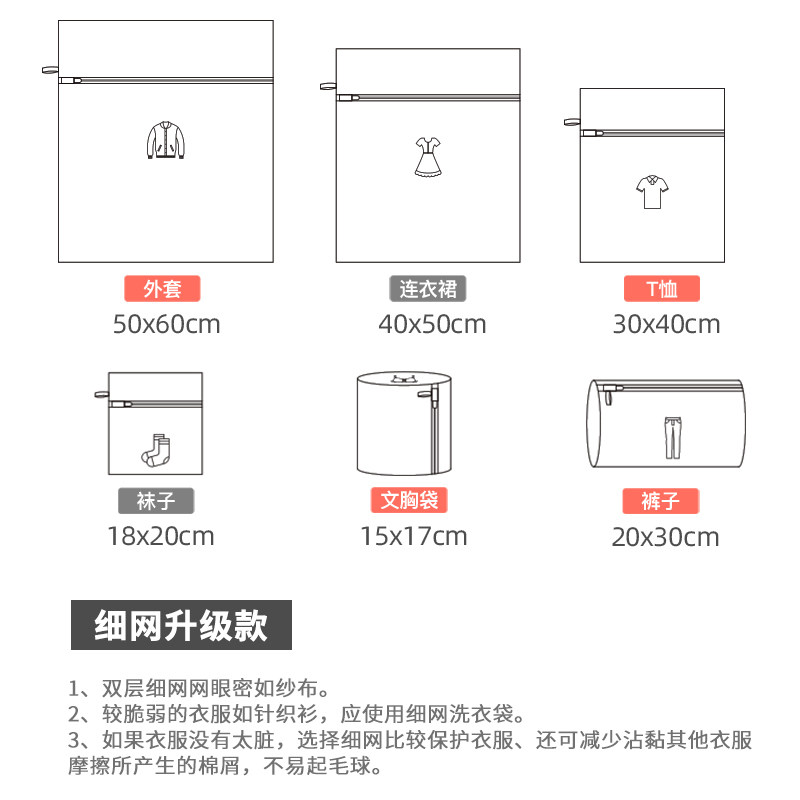 外套
50x60cm

连衣裙
40x50cm

T恤
30x40cm

袜子
18x20cm

文胸袋
15x17cm

裤子
20x30cm

细网升级款

1、双层细网网眼密如纱布。
2、较脆弱的衣服如针织衫，应使用细网洗衣袋。
3、如果衣服没有太脏，选择细网比较保护衣服、还可减少沾黏其他衣服摩擦所产生的棉屑，不易起毛球。