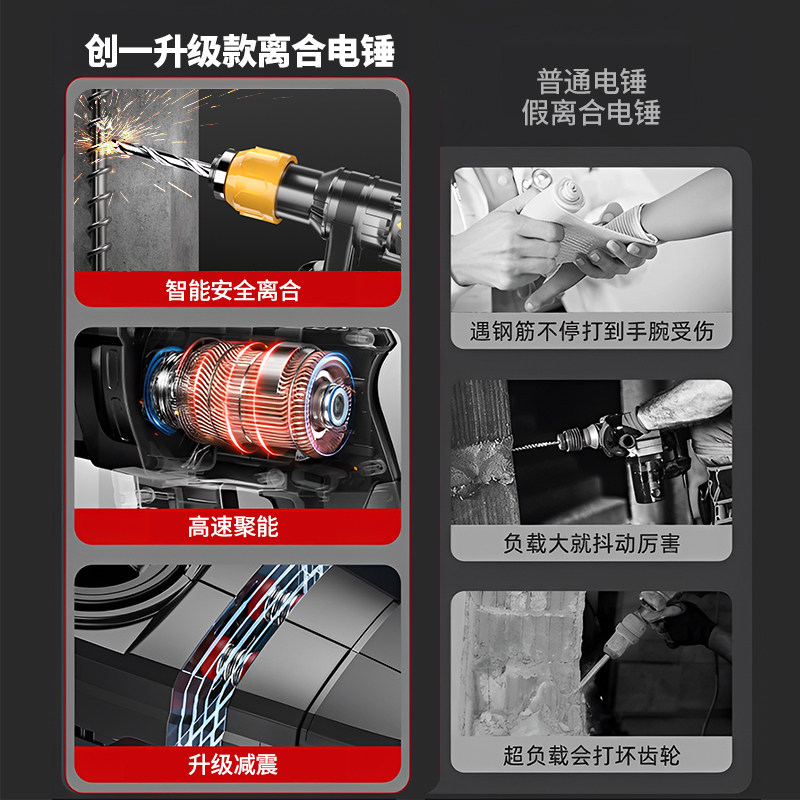 创一升级款离合电锤

智能安全离合

高速聚能

升级减震

普通电锤
假离合电锤

遇钢筋不停打到手腕受伤

负载大就抖动厉害

超负载会打坏齿轮