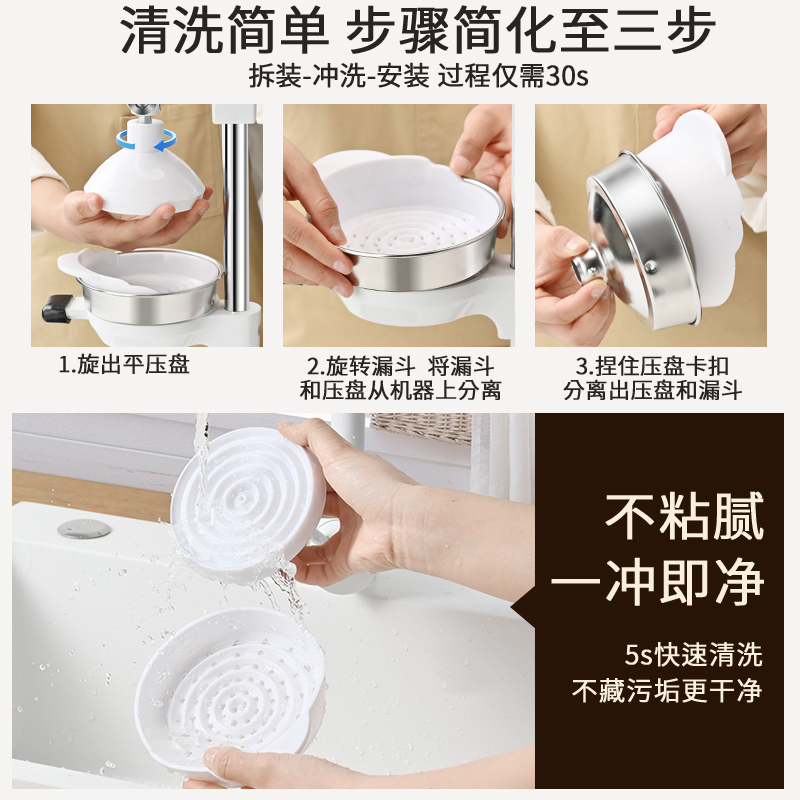 清洗简单 步骤简化至三步

拆装-冲洗-安装 过程仅需30s

1.旋出平压盘

2.旋转漏斗 将漏斗和压盘从机器上分离

3.捏住压盘卡扣分离出压盘和漏斗

不粘腻
一冲即净

5s快速清洗
不藏污垢更干净