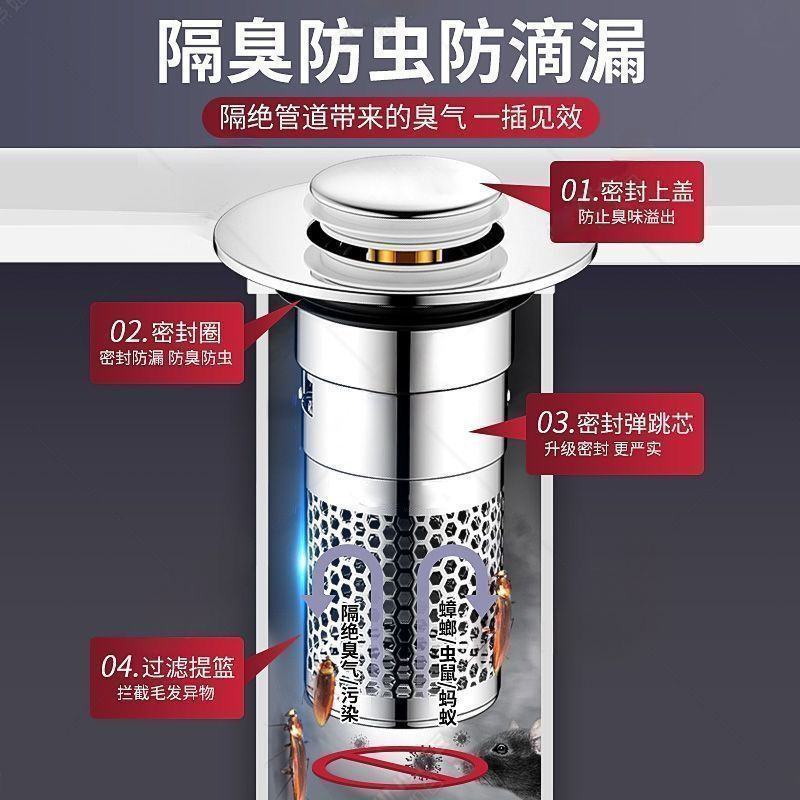 隔臭防虫防滴漏

隔绝管道带来的臭气 一插见效

01.密封上盖
防止臭味溢出

02.密封圈
密封防漏 防臭防虫

03.密封弹跳芯
升级密封 更严实

04.过滤提篮
拦截毛发异物

隔绝臭气/污染

蟑螂/虫鼠/蚂蚁