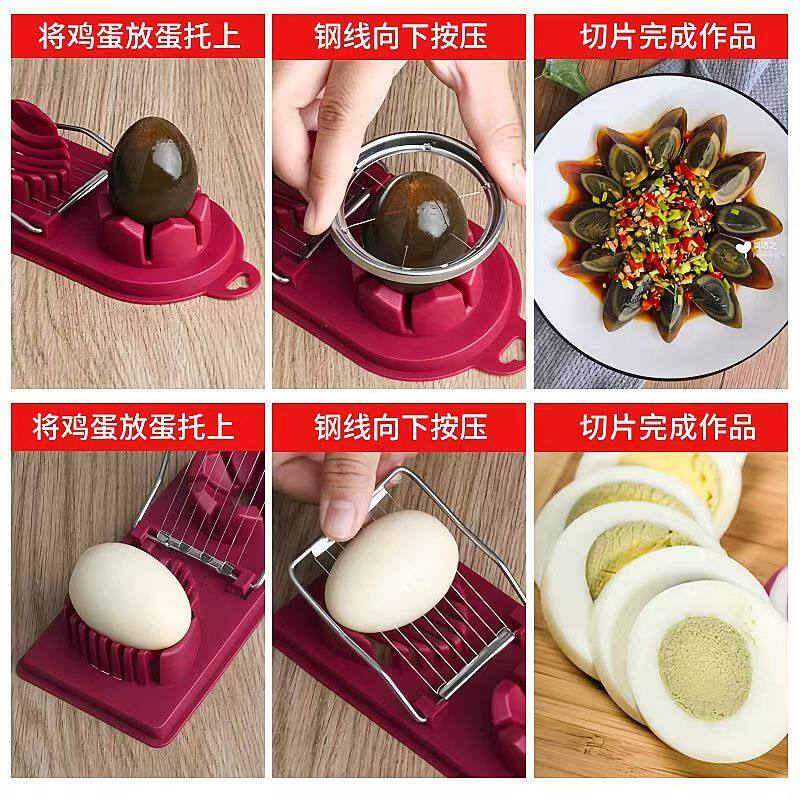 将鸡蛋放蛋托上

钢线向下按压

切片完成作品

将鸡蛋放蛋托上

钢线向下按压

切片完成作品