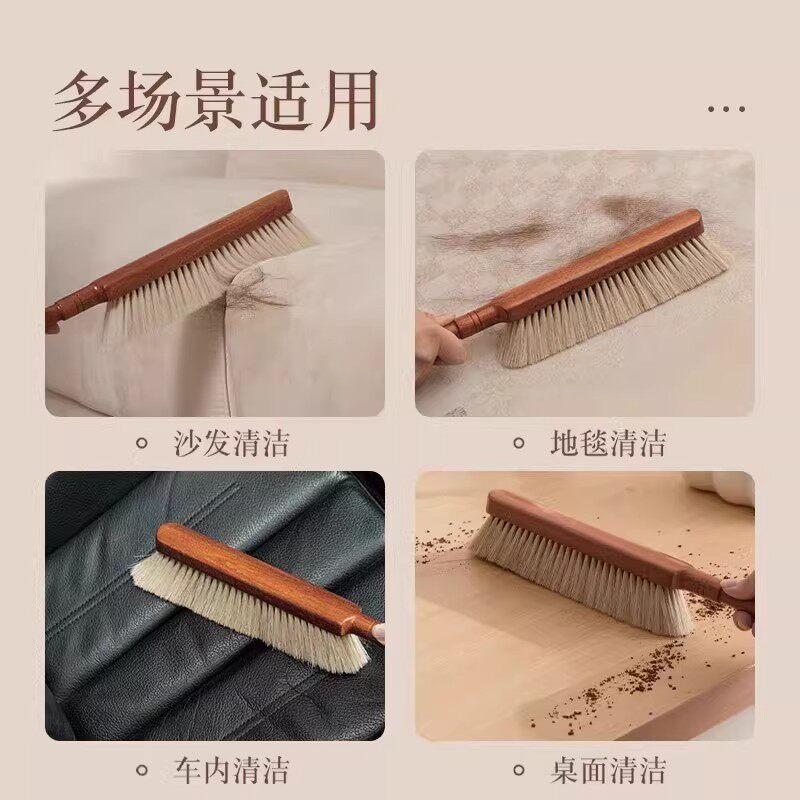 多场景适用

...

◦ 沙发清洁

◦ 地毯清洁

◦ 车内清洁

◦ 桌面清洁