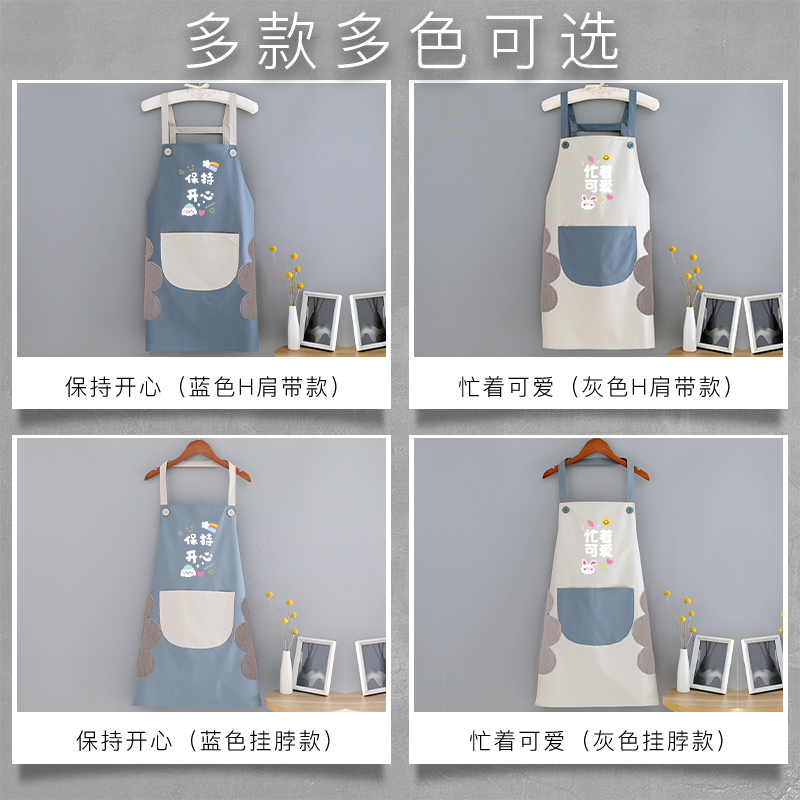 多款多色可选

保持开心

保持开心（蓝色H肩带款）

忙着可爱

忙着可爱（灰色H肩带款）

保持开心

保持开心（蓝色挂脖款）

忙着可爱

忙着可爱（灰色挂脖款）