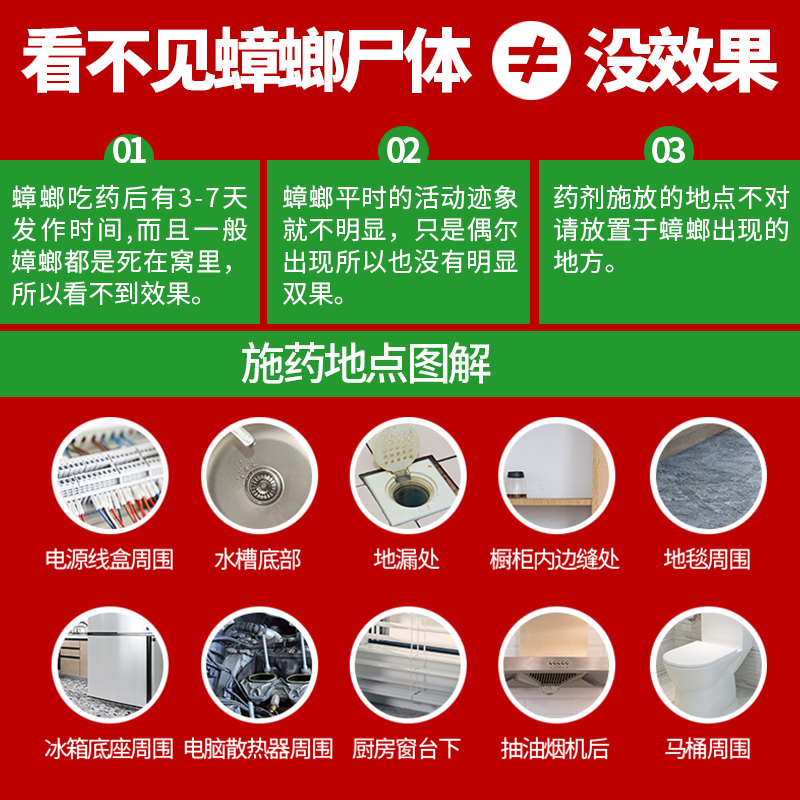 看不见蟑螂尸体 ≠ 没效果

01
蟑螂吃药后有3-7天发作时间,而且一般蟑螂都是死在窝里，所以看不到效果。

02
蟑螂平时的活动迹象就不明显，只是偶尔出现所以也没有明显双果。

03
药剂施放的地点不对请放置于蟑螂出现的地方。

施药地点图解

电源线盒周围
水槽底部
地漏处
橱柜内边缝处
地毯周围
冰箱底座周围
电脑散热器周围
厨房窗台下
抽油烟机后
马桶周围