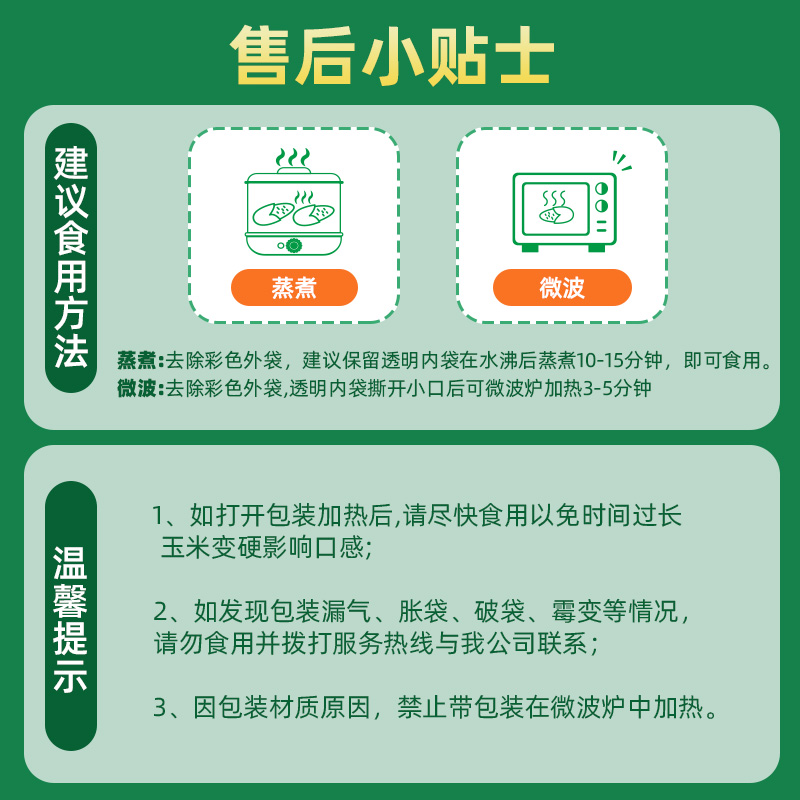 售后小贴士

建议食用方法

蒸煮

微波

蒸煮:去除彩色外袋，建议保留透明内袋在水沸后蒸煮10-15分钟，即可食用。
微波:去除彩色外袋,透明内袋撕开小口后可微波炉加热3-5分钟

温馨提示

1、如打开包装加热后,请尽快食用以免时间过长玉米变硬影响口感;

2、如发现包装漏气、胀袋、破袋、霉变等情况，请勿食用并拨打服务热线与我公司联系；

3、因包装材质原因，禁止带包装在微波炉中加热。