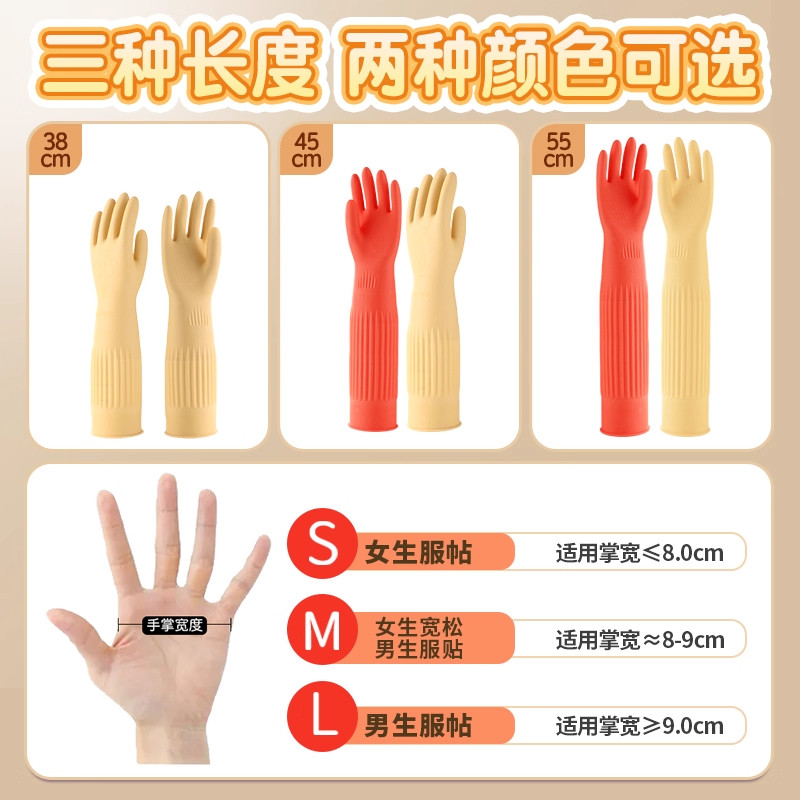 三种长度 两种颜色可选

38 cm

45 cm

55 cm

手掌宽度

S 女生服帖 适用掌宽≤8.0cm

M 女生宽松 男生服贴 适用掌宽≈8-9cm

L 男生服帖 适用掌宽≥9.0cm