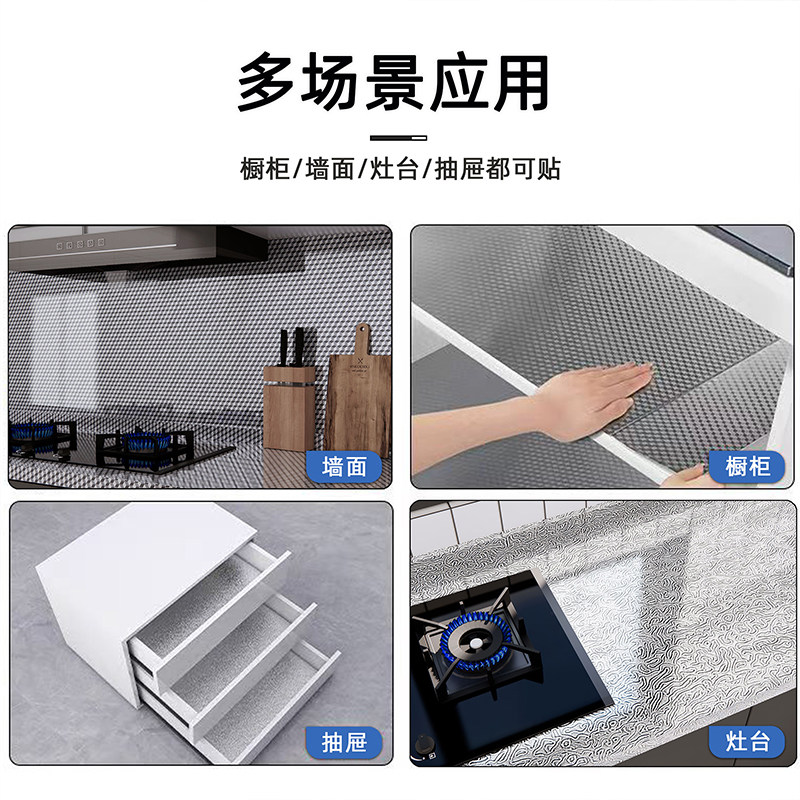 多场景应用

橱柜/墙面/灶台/抽屉都可贴

墙面

橱柜

抽屉

灶台