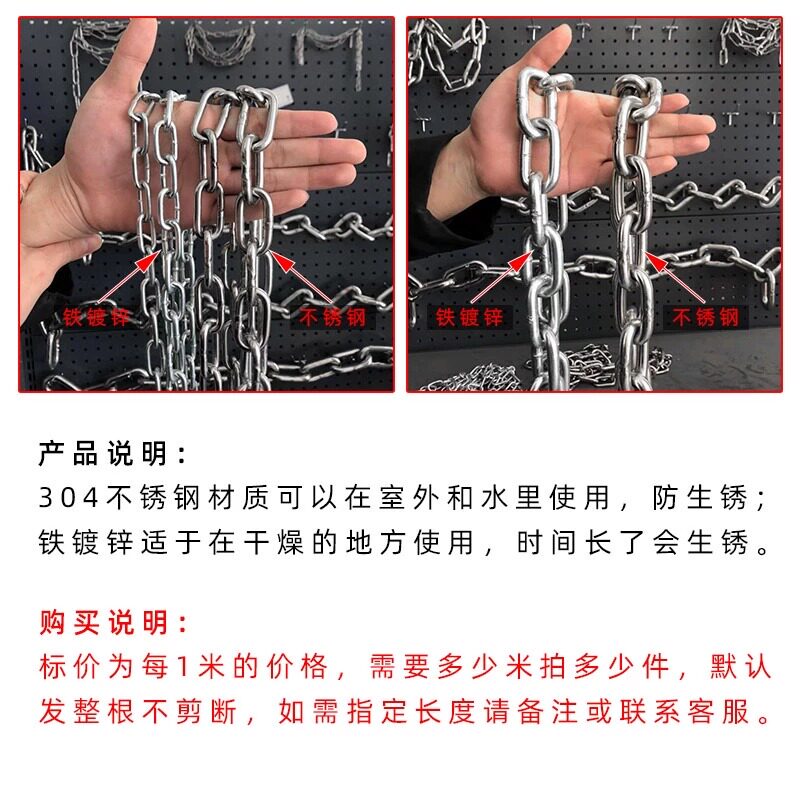 铁镀锌
不锈钢

铁镀锌
不锈钢

产品说明：
304不锈钢材质可以在室外和水里使用，防生锈；铁镀锌适于在干燥的地方使用，时间长了会生锈。

购买说明：
标价为每1米的价格，需要多少米拍多少件，默认发整根不剪断，如需指定长度请备注或联系客服。