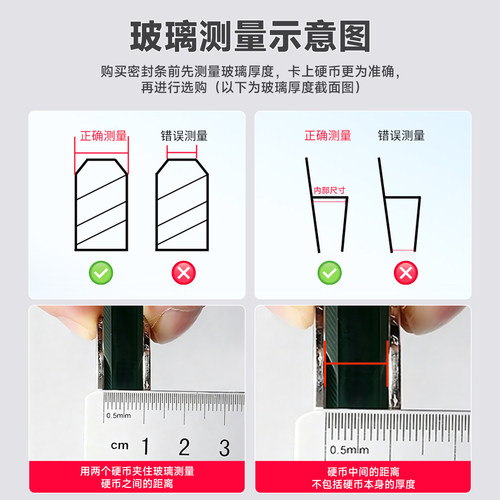 玻璃测量示意图

购买密封条前先测量玻璃厚度，卡上硬币更为准确，再进行选购（以下为玻璃厚度截面图）

正确测量

错误测量

正确测量

错误测量

内部尺寸

0.5mm

cm 1 2 3

0.5mm

用两个硬币夹住玻璃测量
硬币之间的距离

硬币中间的距离
不包括硬币本身的厚度