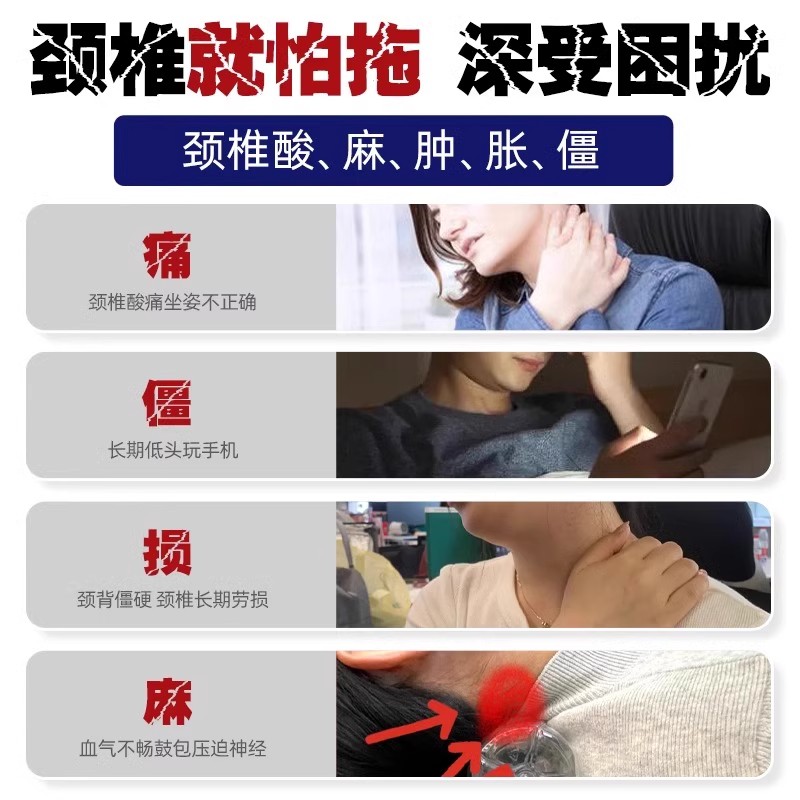 颈椎就怕拖 深受困扰

颈椎酸、麻、肿、胀、僵

痛
颈椎酸痛坐姿不正确

僵
长期低头玩手机

损
颈背僵硬 颈椎长期劳损

麻
血气不畅鼓包压迫神经