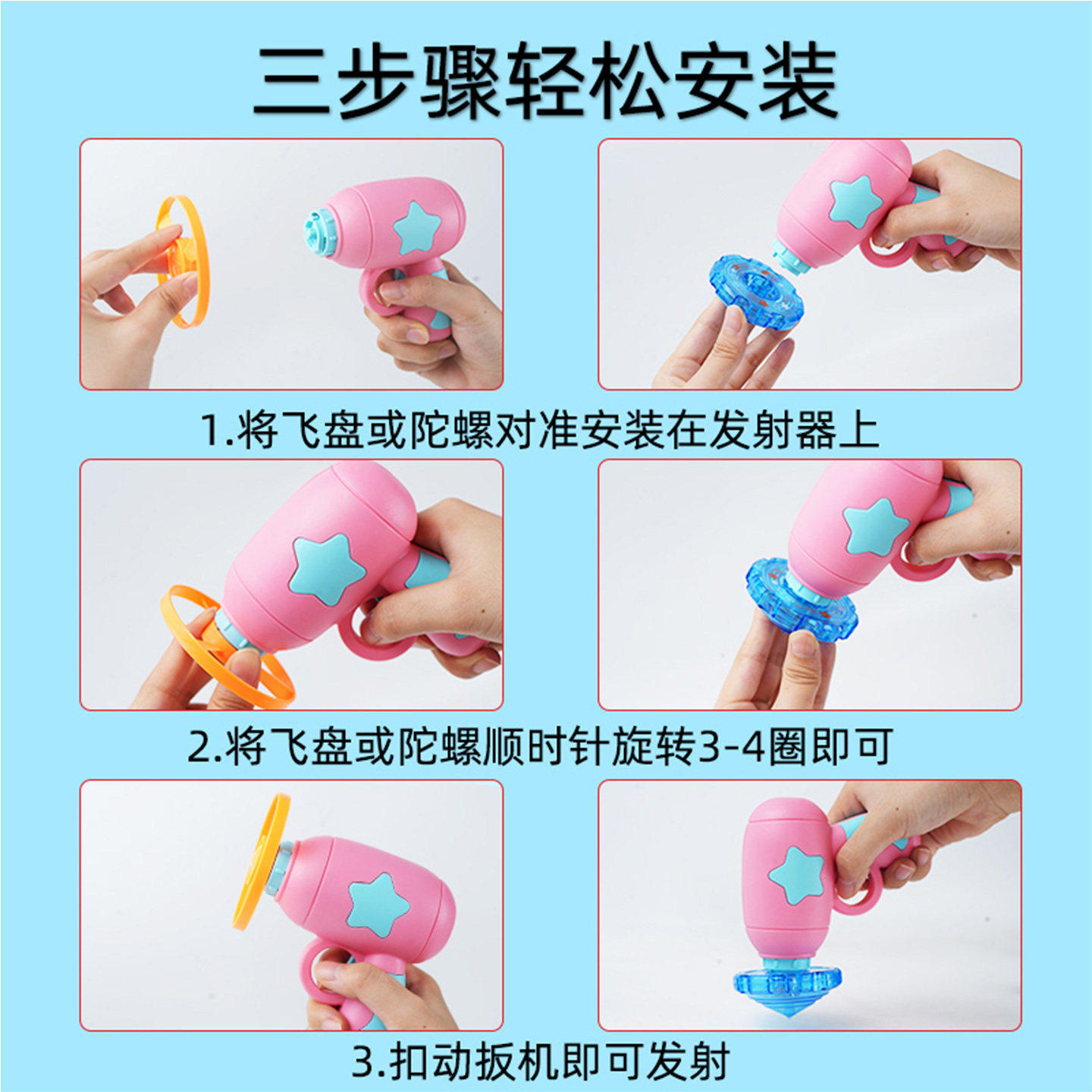 三步骤轻松安装

1.将飞盘或陀螺对准安装在发射器上

2.将飞盘或陀螺顺时针旋转3-4圈即可

3.扣动扳机即可发射