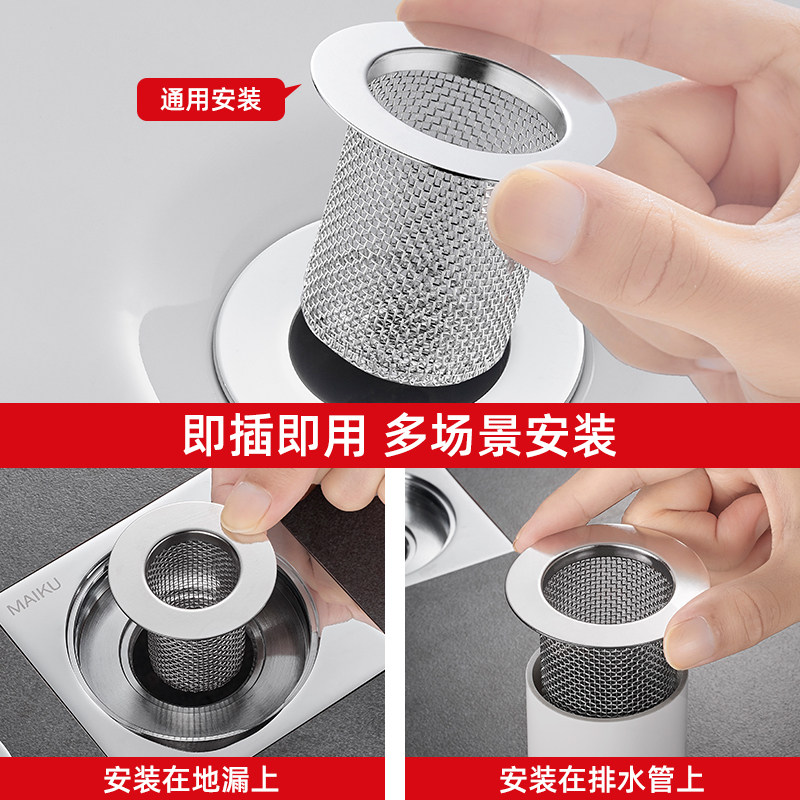 通用安装

即插即用 多场景安装

MAIKU

安装在地漏上

安装在排水管上