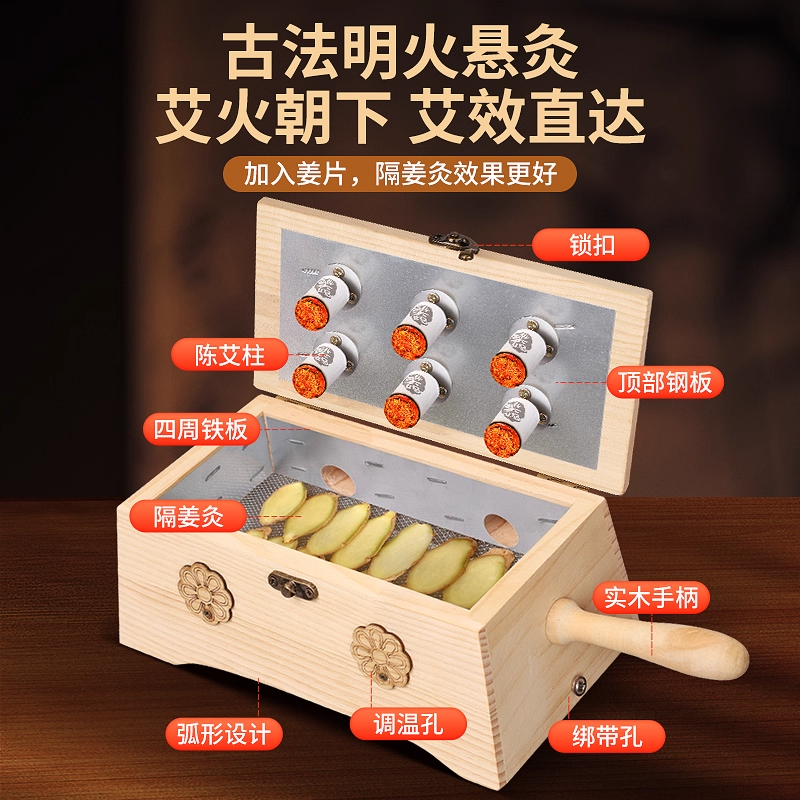 古法明火悬灸
艾火朝下 艾效直达

加入姜片，隔姜灸效果更好

锁扣

陈艾柱

顶部钢板

四周铁板

隔姜灸

实木手柄

弧形设计

调温孔

绑带孔