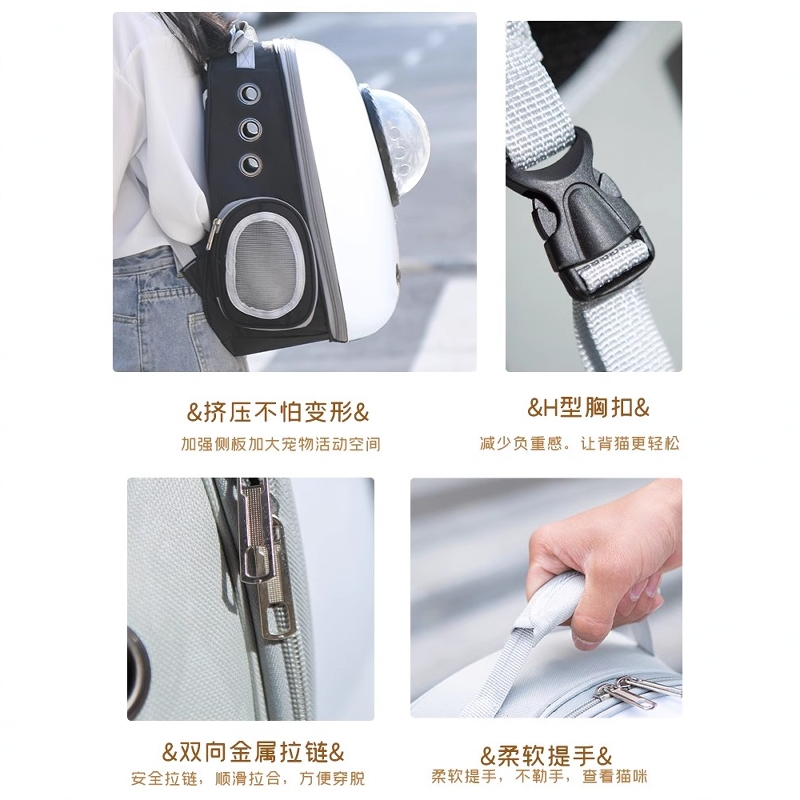 &挤压不怕变形&
加强侧板加大宠物活动空间

&H型胸扣&
减少负重感。让背猫更轻松

&双向金属拉链&
安全拉链，顺滑拉合，方便穿脱

&柔软提手&
柔软提手，不勒手，查看猫咪