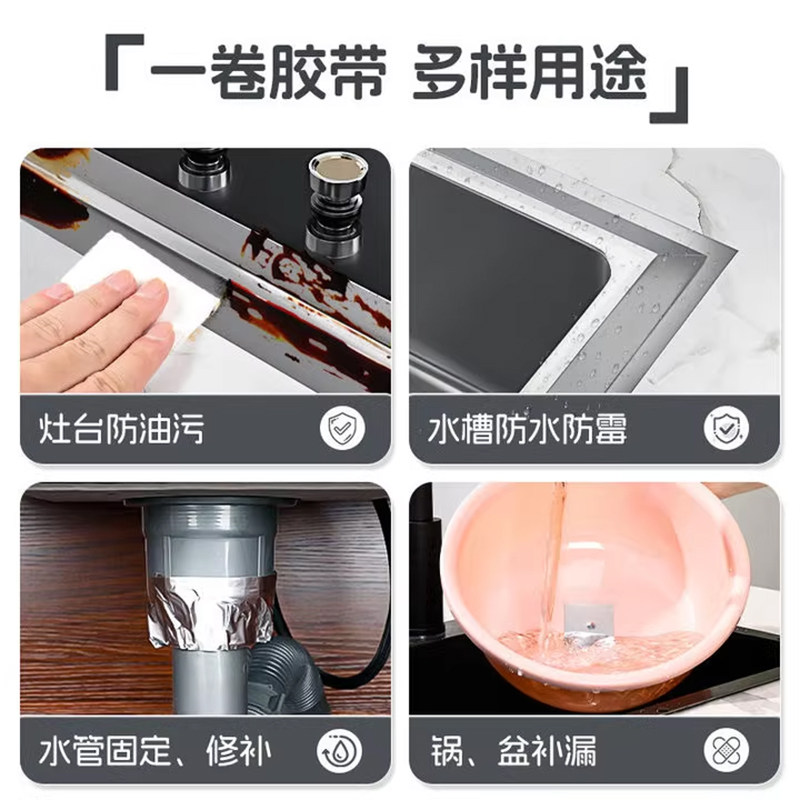 「一卷胶带 多样用途」

灶台防油污

水槽防水防霉

水管固定、修补

锅、盆补漏