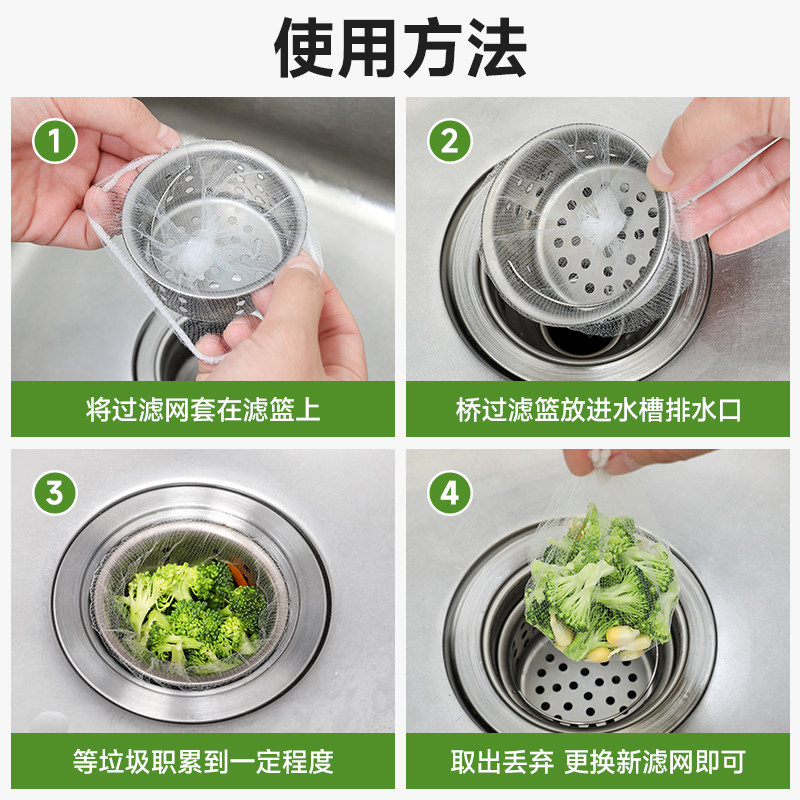 使用方法

1
将过滤网套在滤篮上

2
桥过滤篮放进水槽排水口

3
等垃圾职累到一定程度

4
取出丢弃 更换新滤网即可