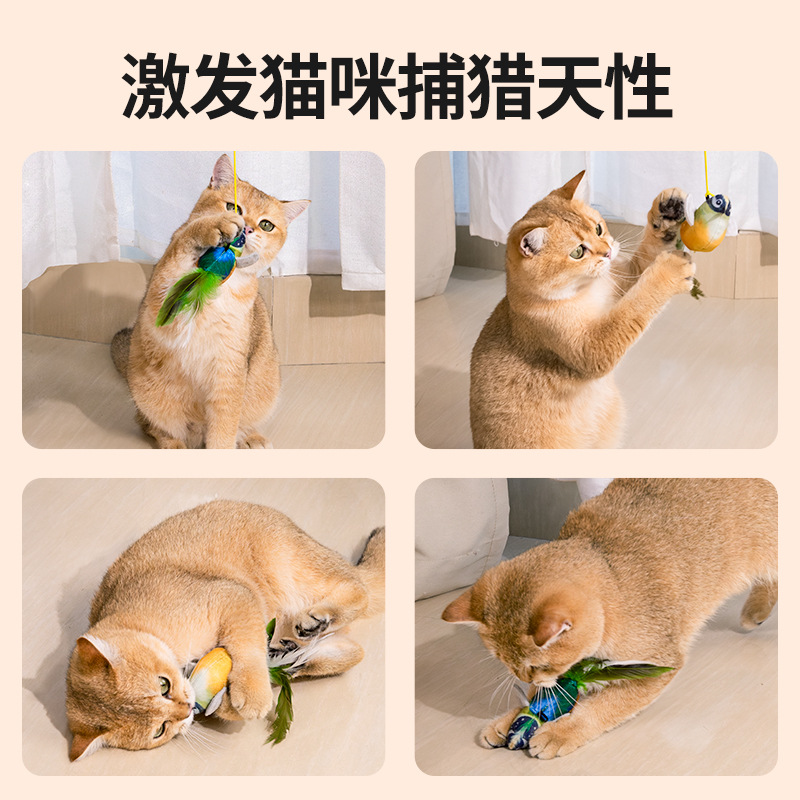 激发猫咪捕猎天性