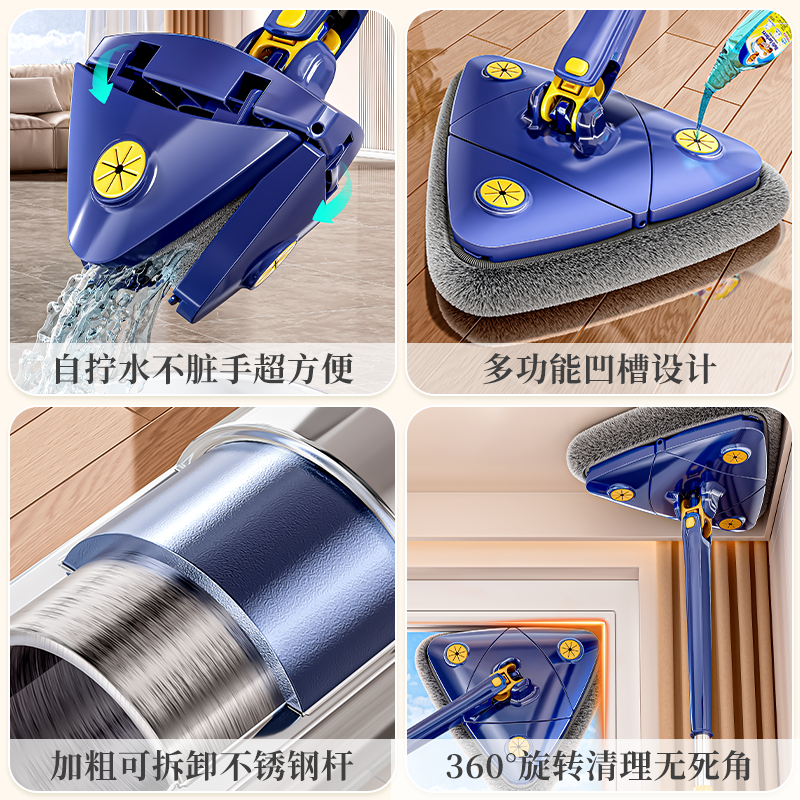 自拧水不脏手超方便

多功能凹槽设计

加粗可拆卸不锈钢杆

360°旋转清理无死角