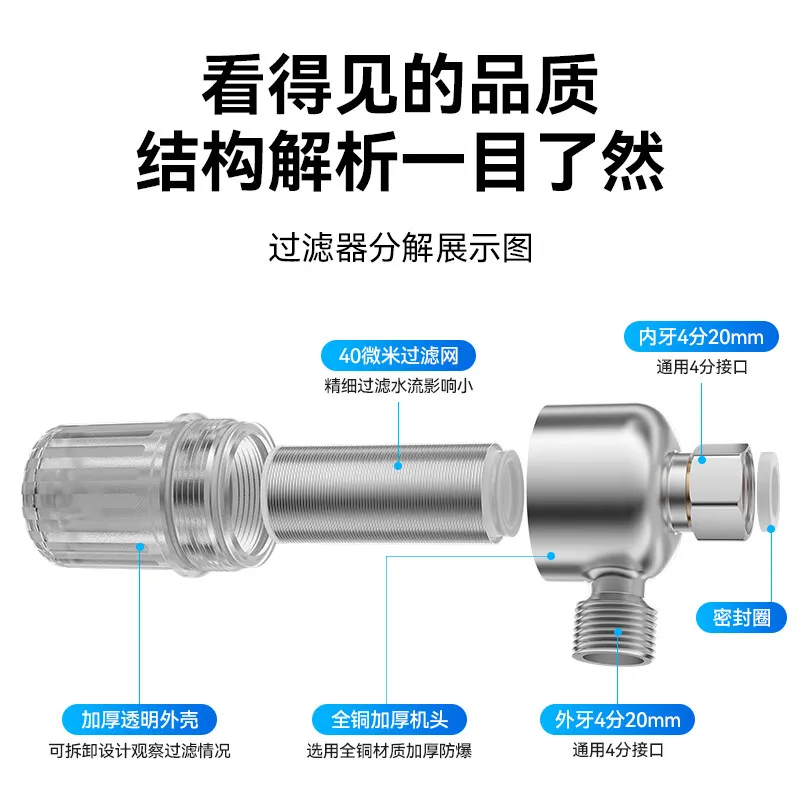 看得见的品质
结构解析一目了然

过滤器分解展示图

40微米过滤网
精细过滤水流影响小

内牙4分20mm
通用4分接口

密封圈

加厚透明外壳
可拆卸设计观察过滤情况

全铜加厚机头
选用全铜材质加厚防爆

外牙4分20mm
通用4分接口